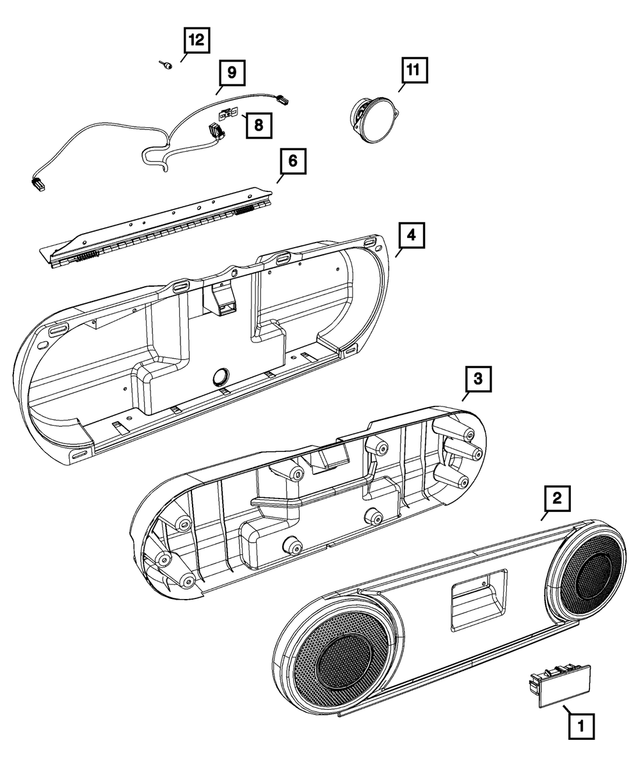 12
9
11
8
6
4
3
2
1