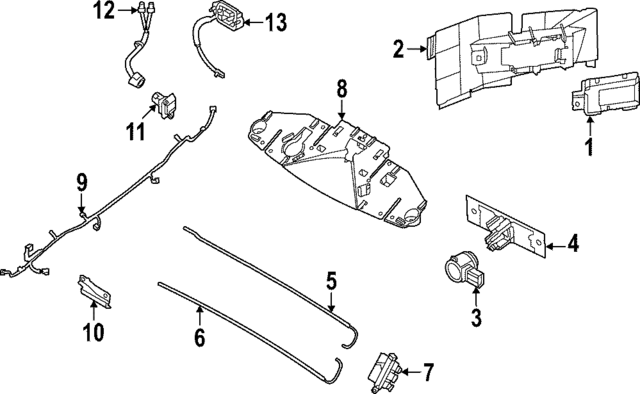 12
13
2
8
11
1
9
4
5
3
10
6
7