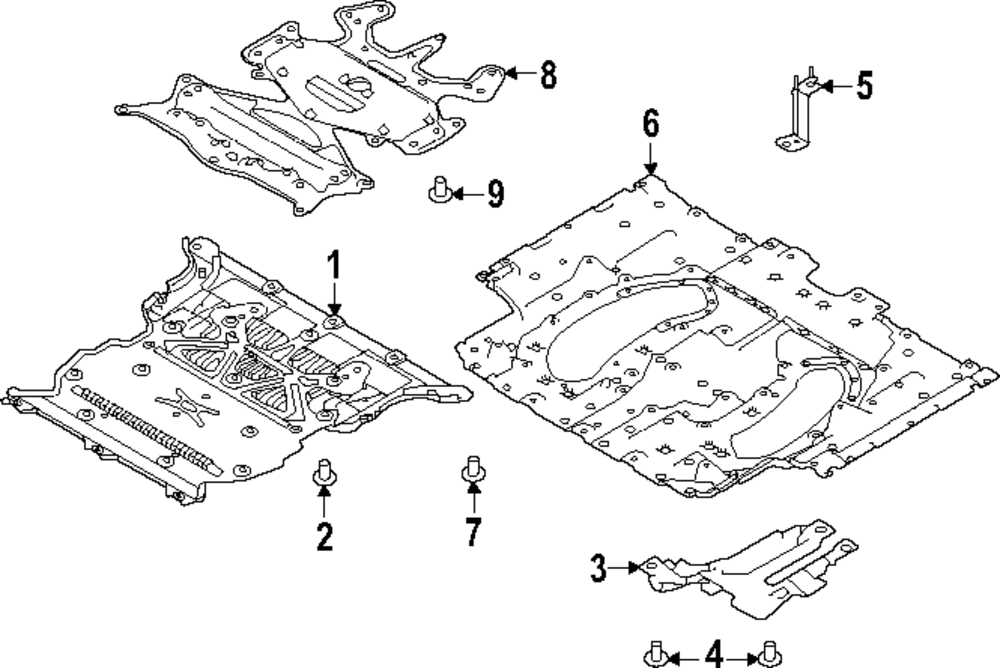 8
5
6
9
1
2
7
3
4