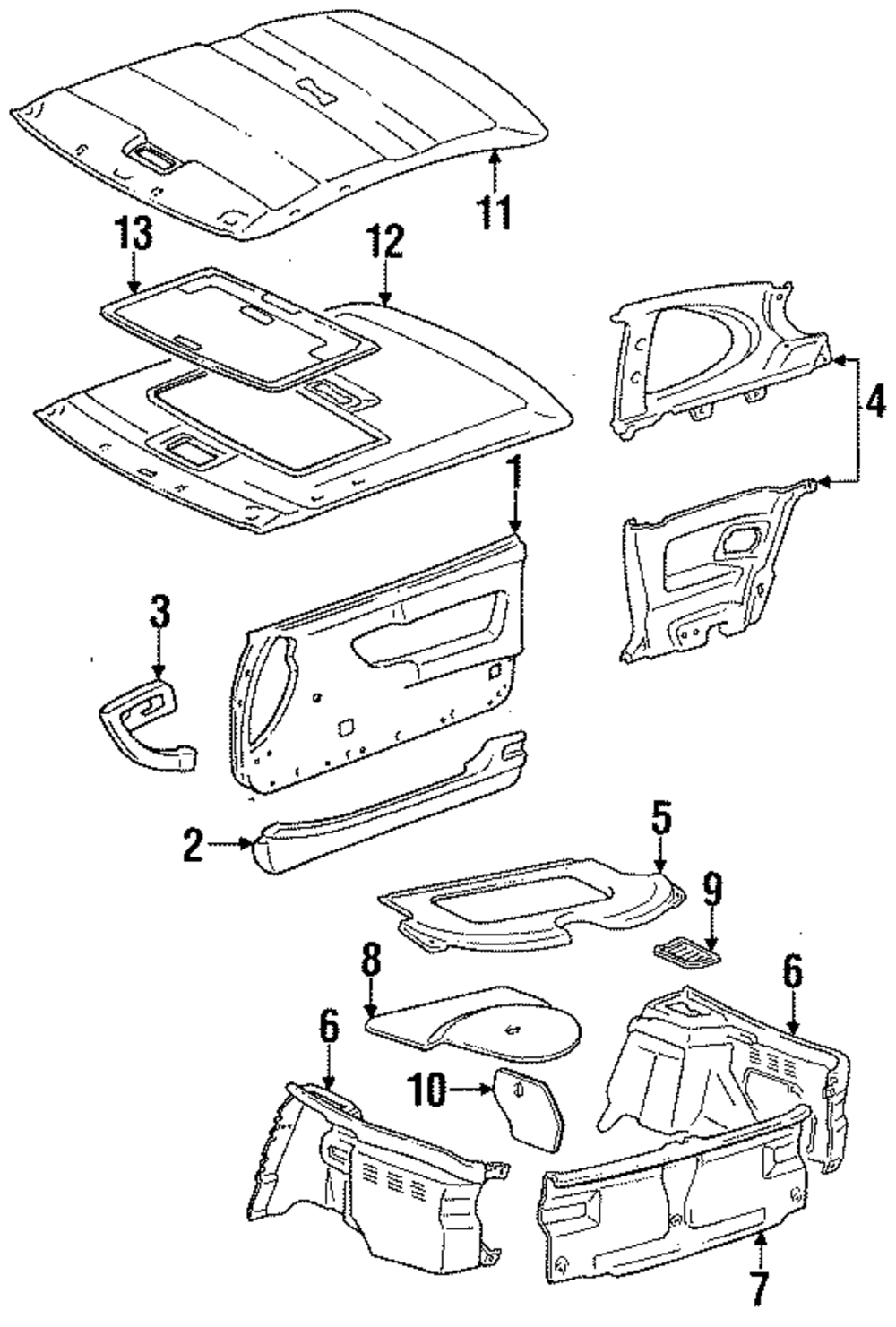 11
13
12
4
1
3
2
5
9
8
6
6
10
7