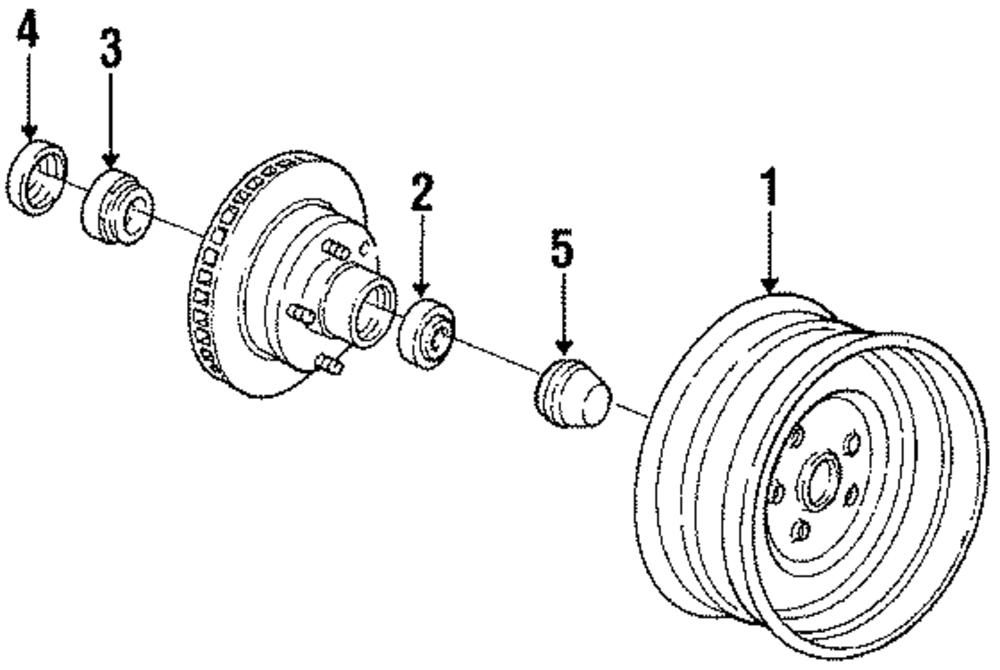 4
3
2
5
1