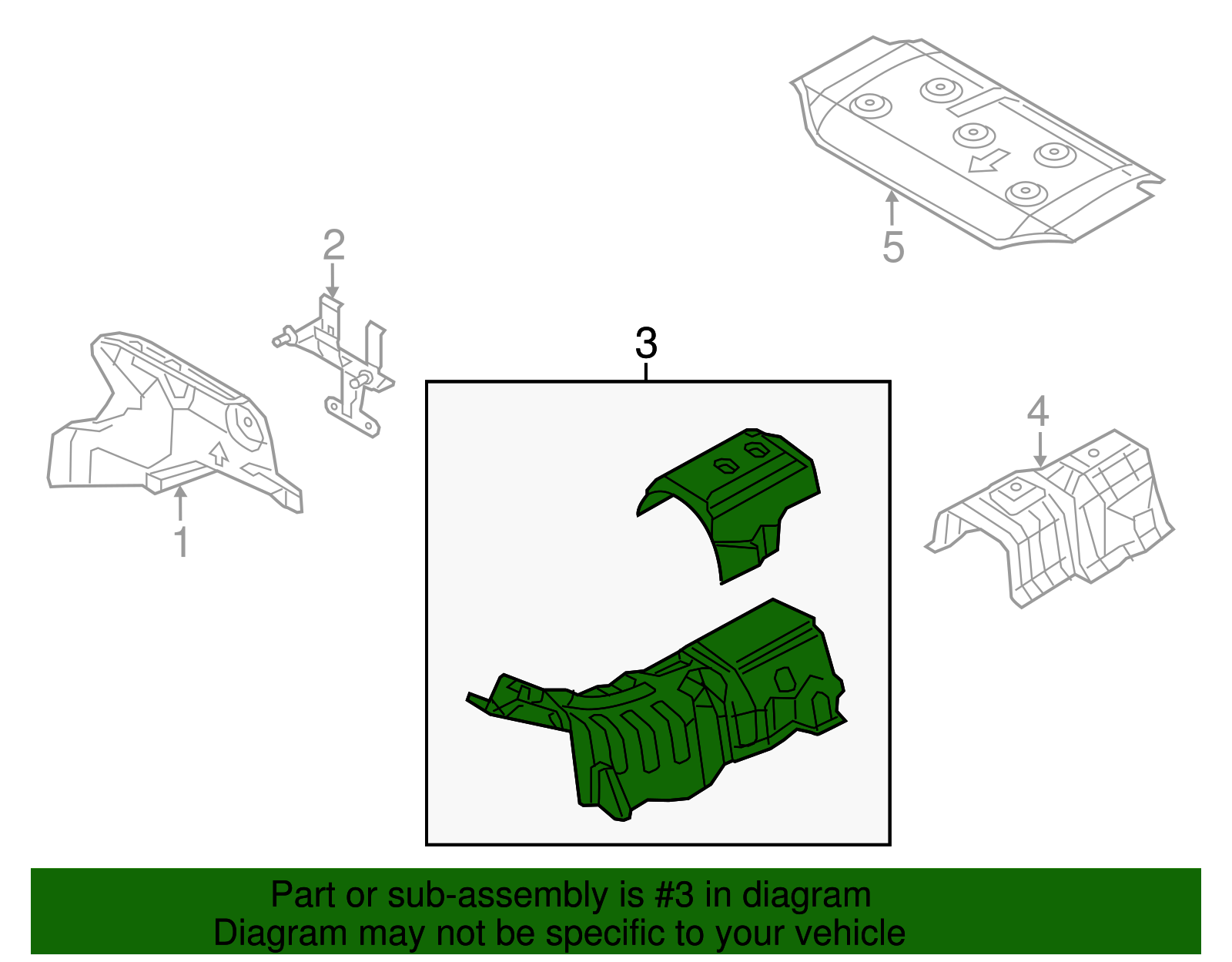 5

2

3

4

1

Part or sub-assembly is #3 in diagram
Diagram may not be specific to your vehicle