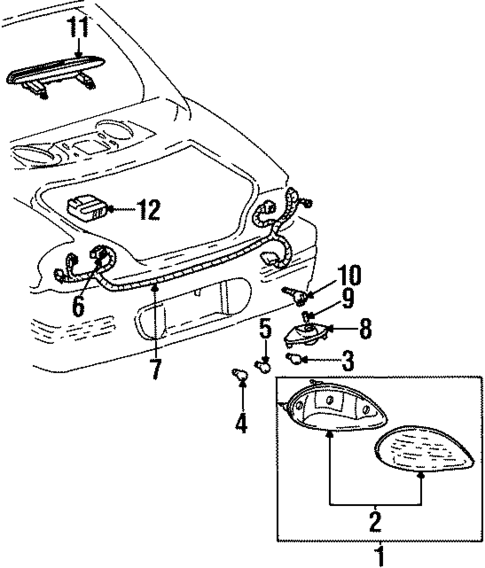 11
12
6
7
10
9
8
5
3
4
2
1