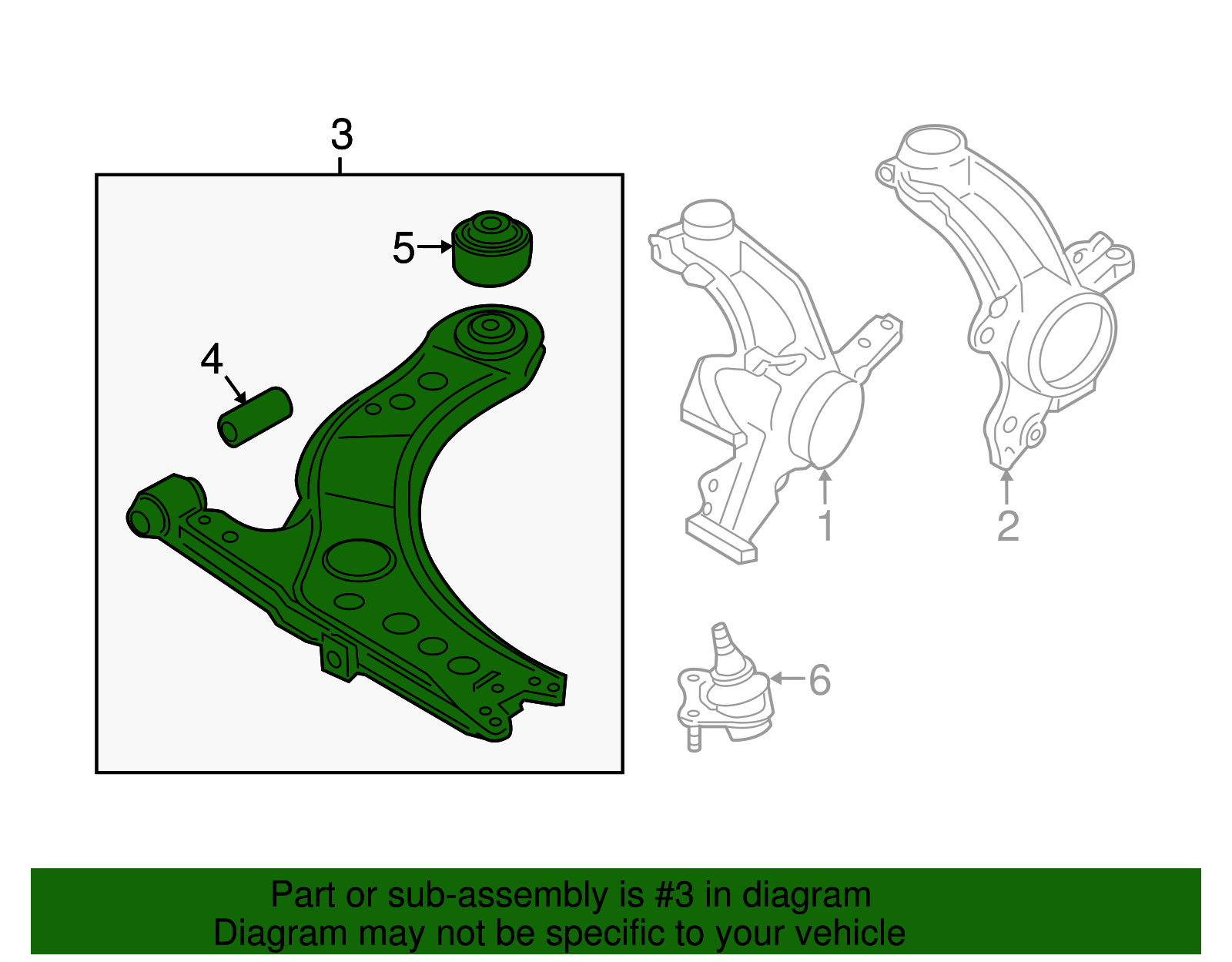 3
5
4
1
2
6
Part or sub-assembly is #3 in diagram
Diagram may not be specific to your vehicle