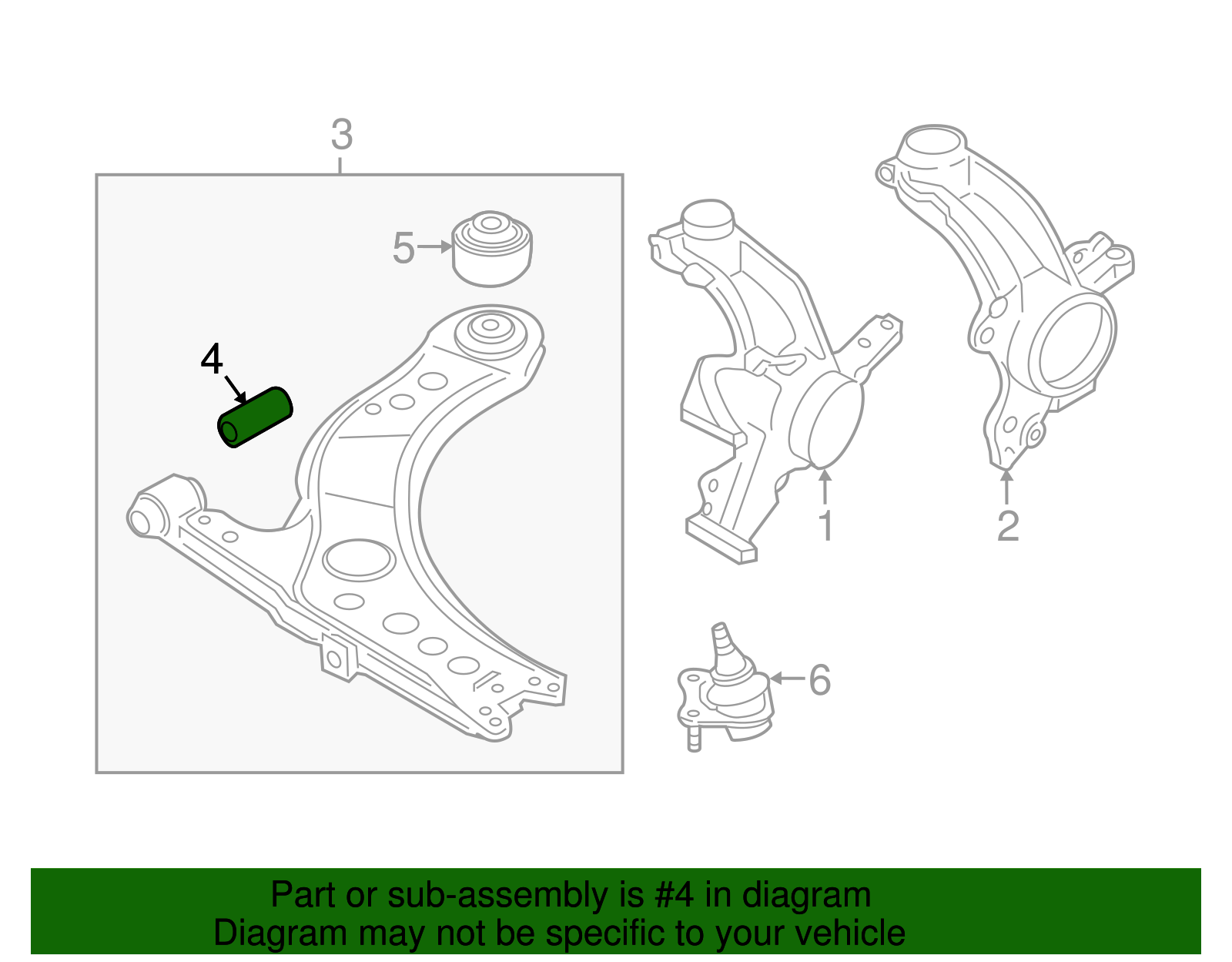 3

5

4

1

2

6

Part or sub-assembly is #4 in diagram
Diagram may not be specific to your vehicle