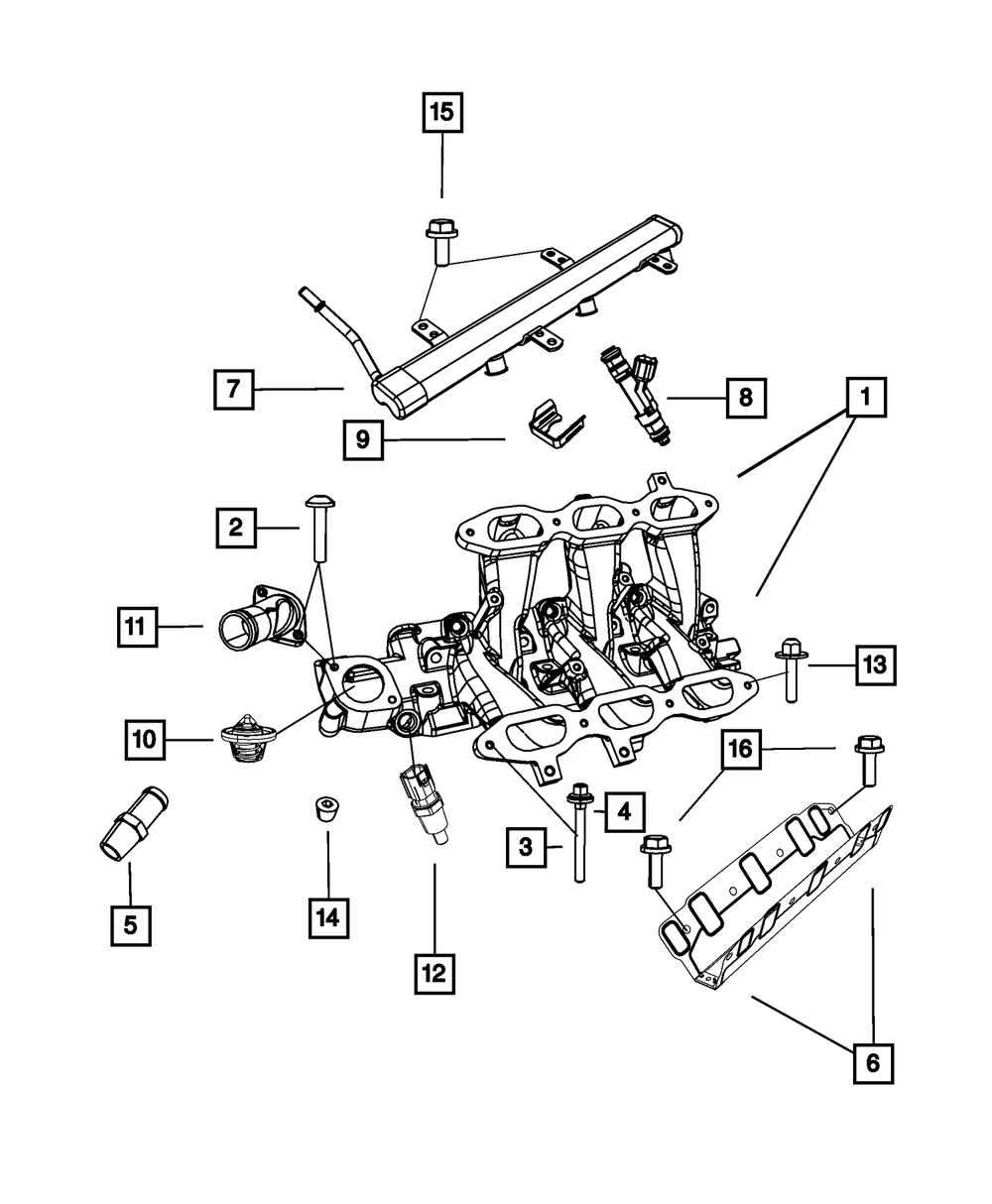 15

7

8

1

9

2

11

13

10

16

4

3

5

14

12

6