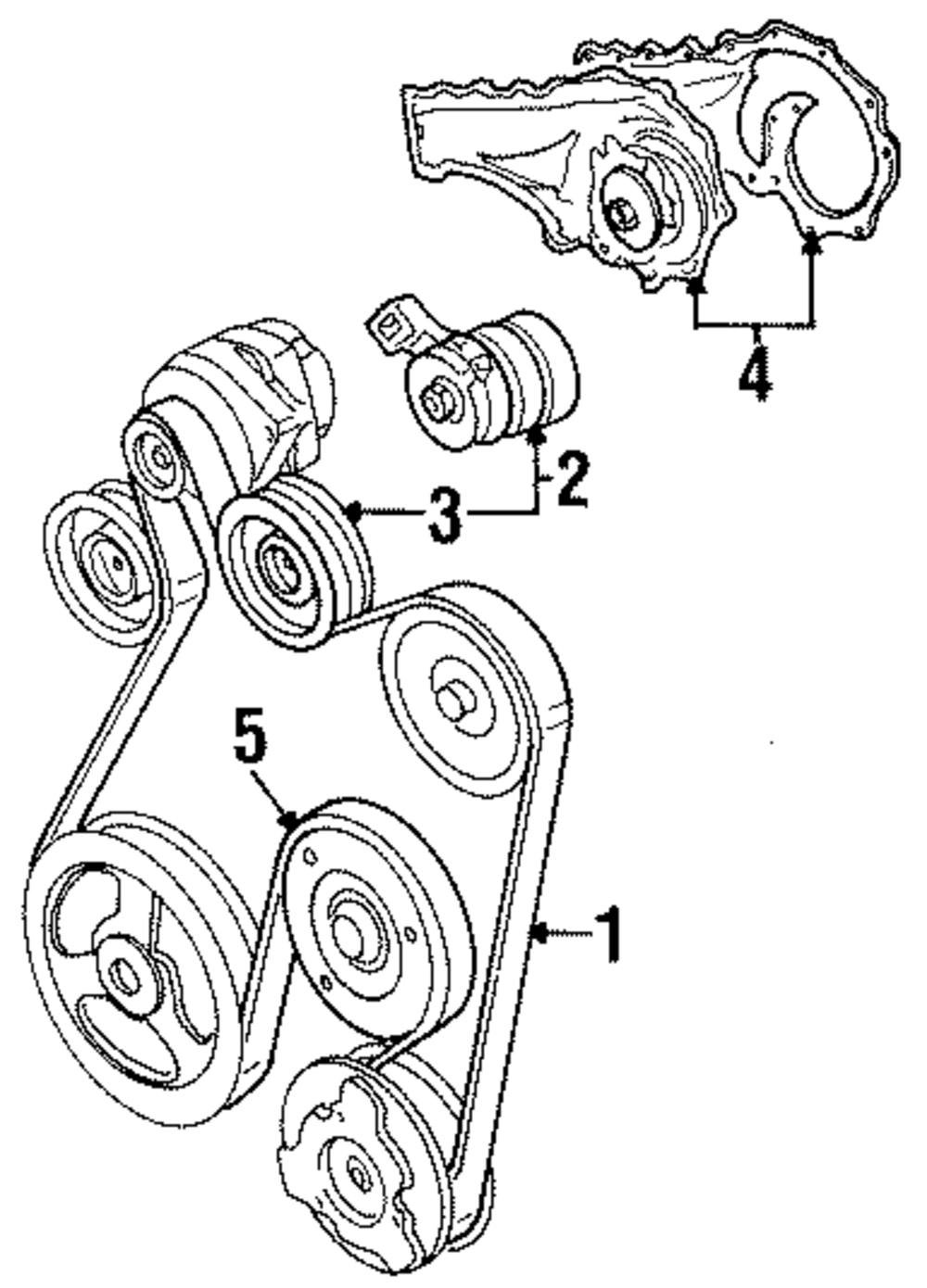 4
2
3
5
1