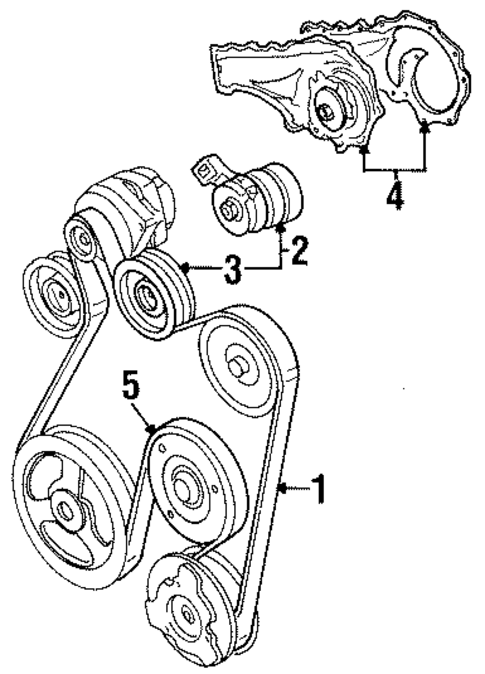 4
2
3
5
1