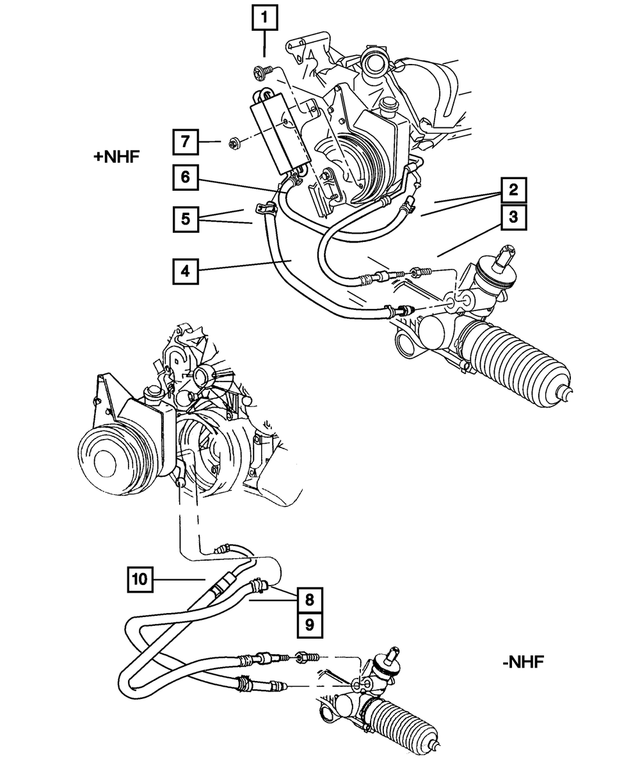 1
7
+NHF
6
5
4
2
3
10
8
9
-NHF