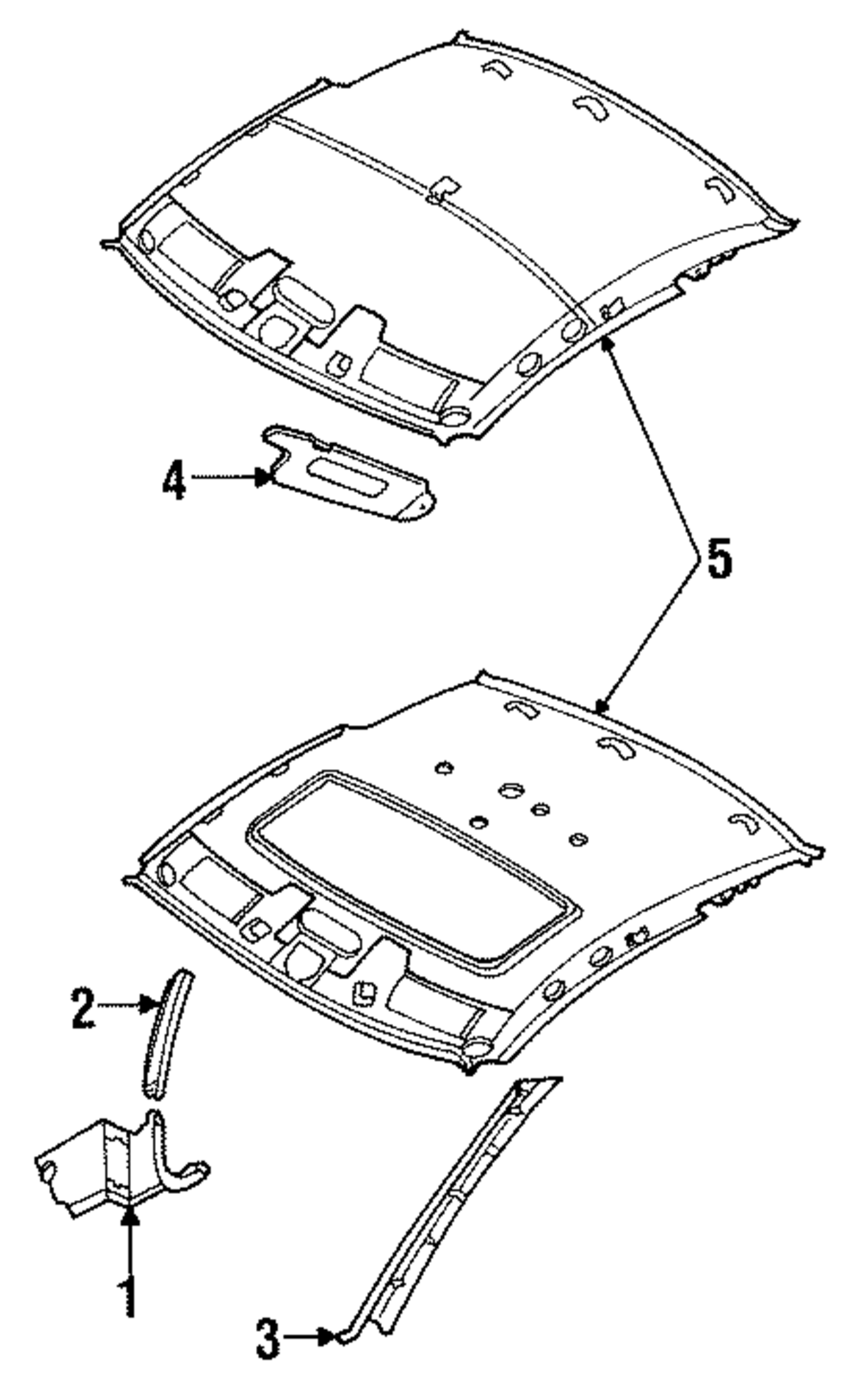 4
5
2
1
3