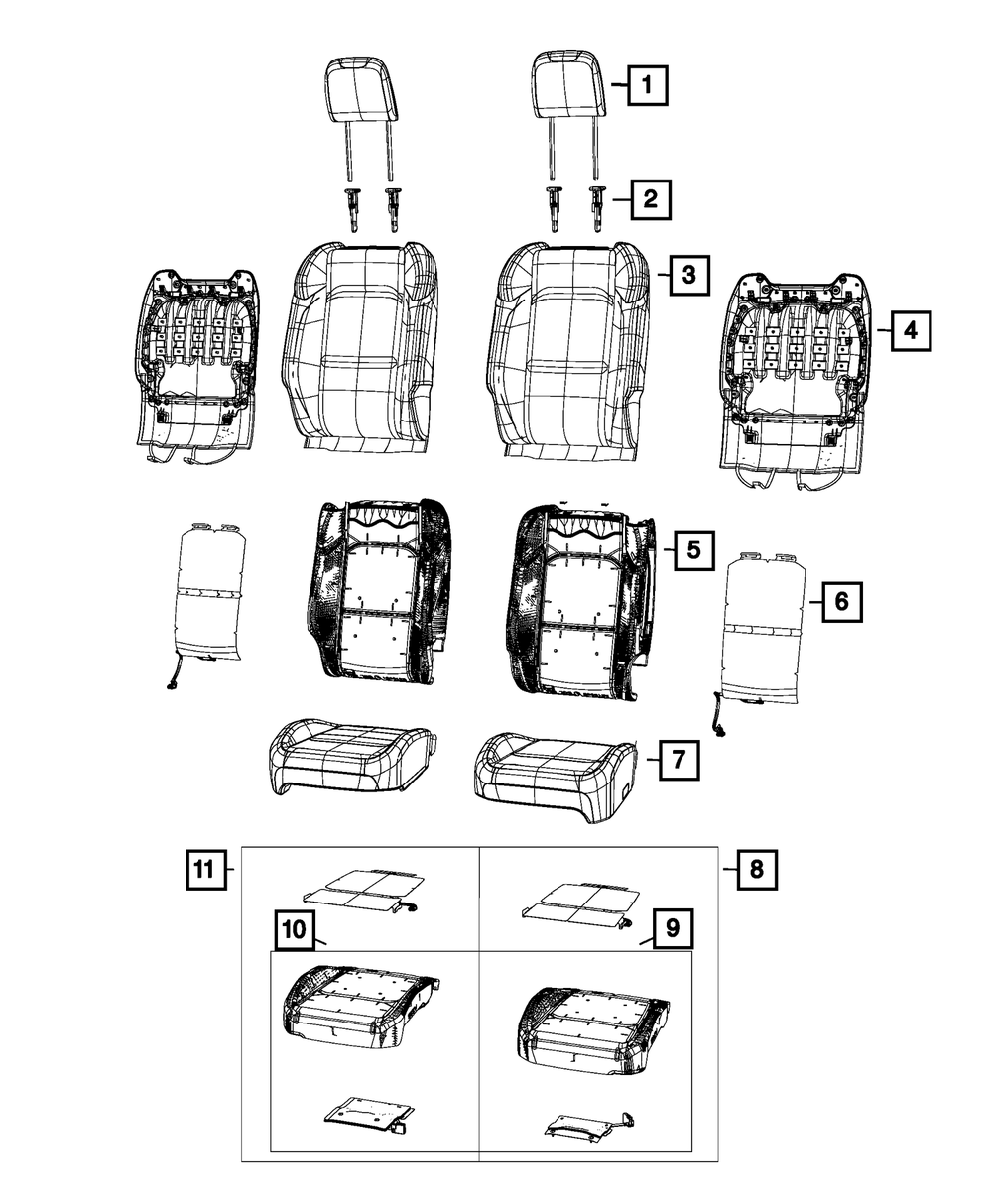 1
2
3
4
5
6
7
11
8
10
9