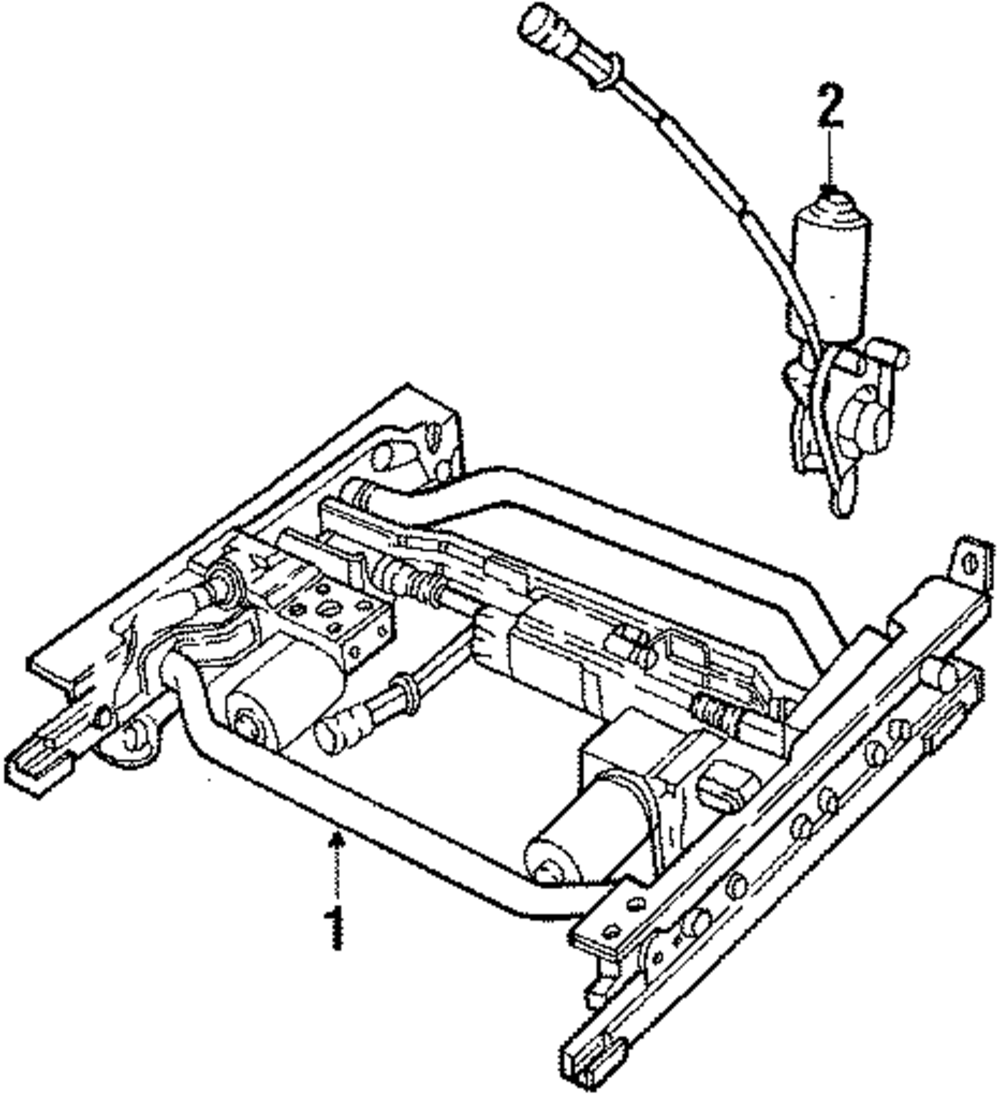 2

1