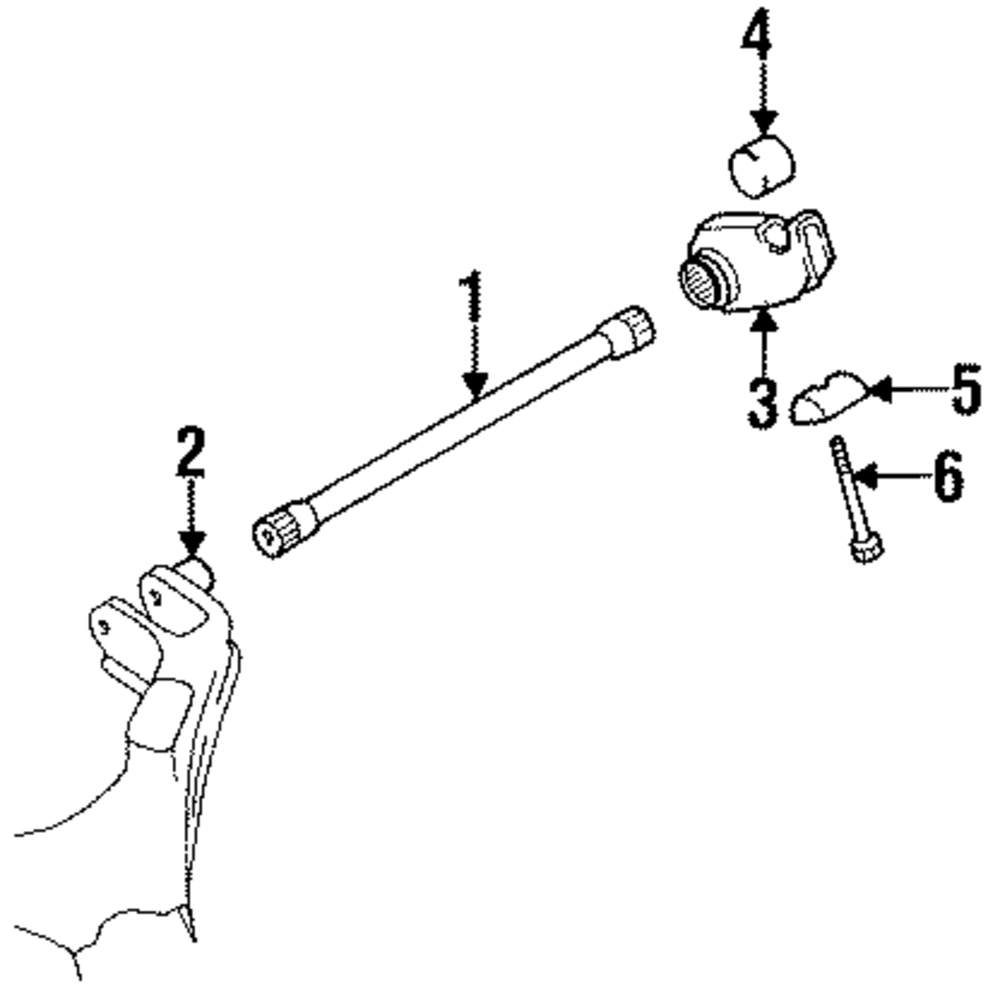 4
1
3
5
2
6