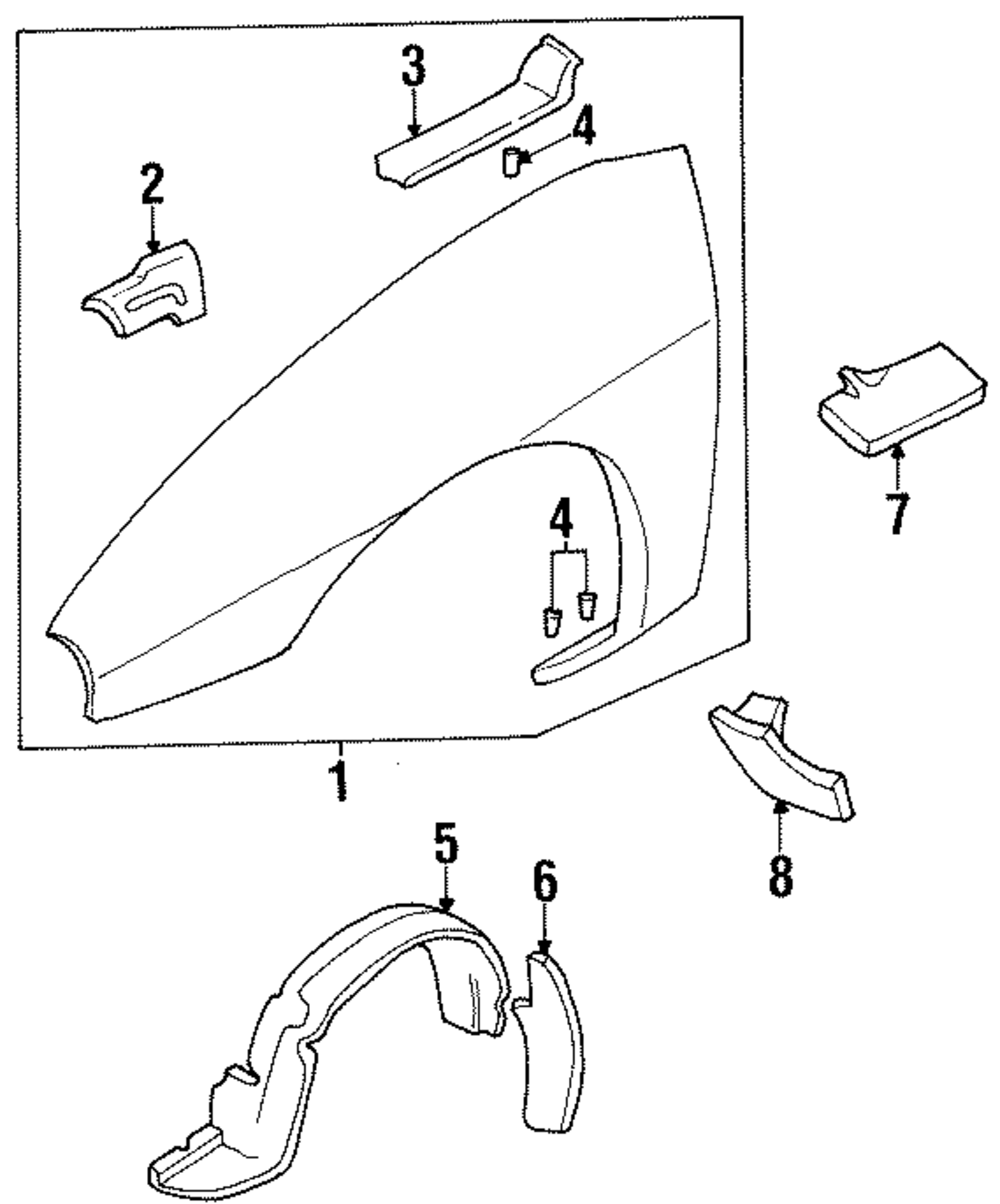 3
4
2
7
4
1
8
5
6