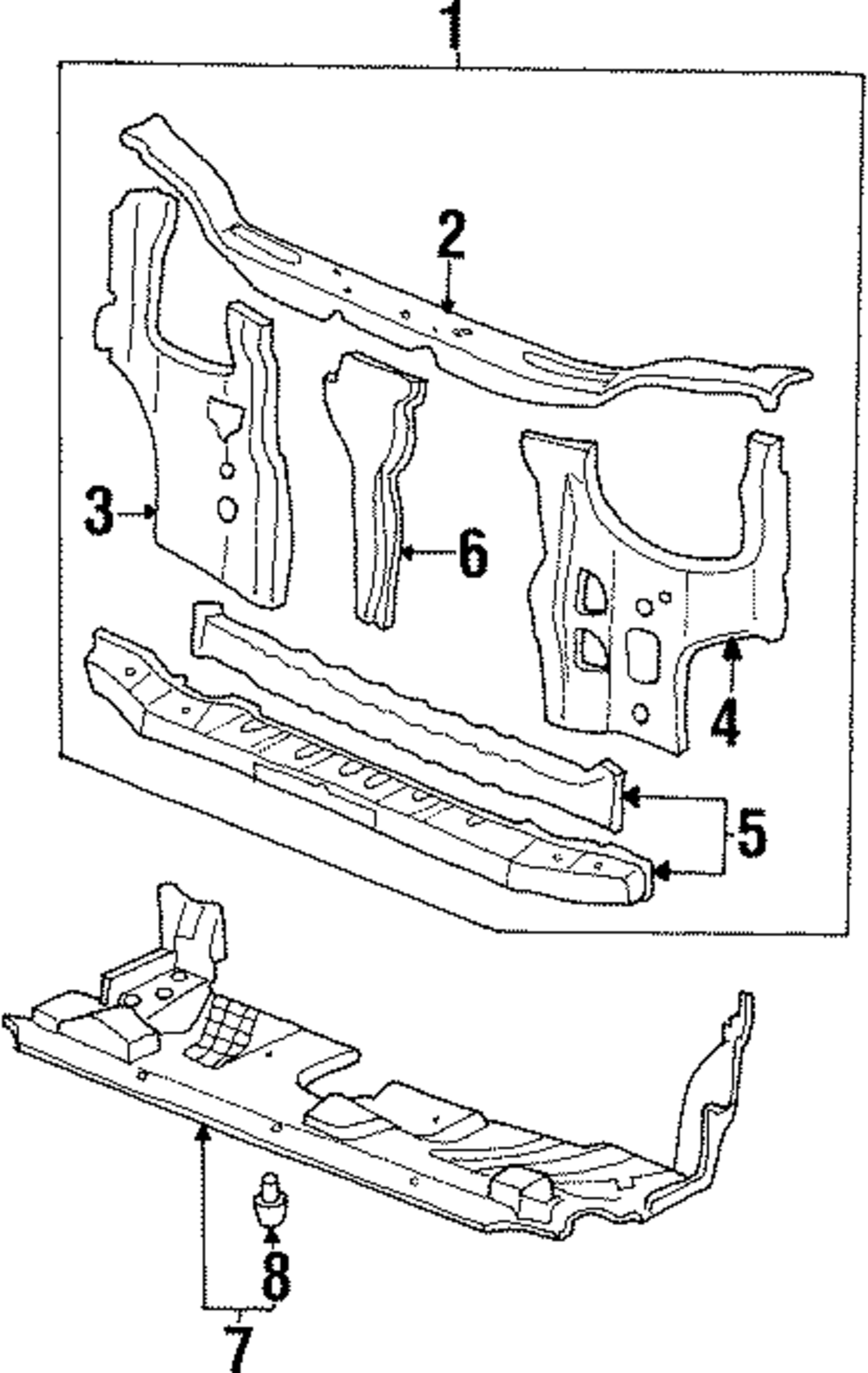 1
2
3
6
4
5
8
7