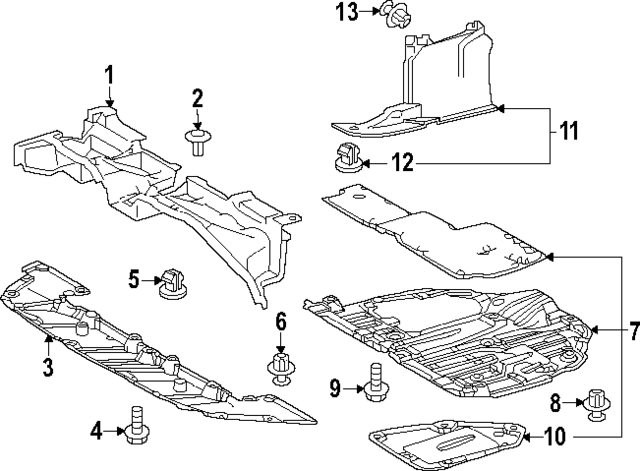 13
1
2
11
12
5
3
6
7
9
8
4
10