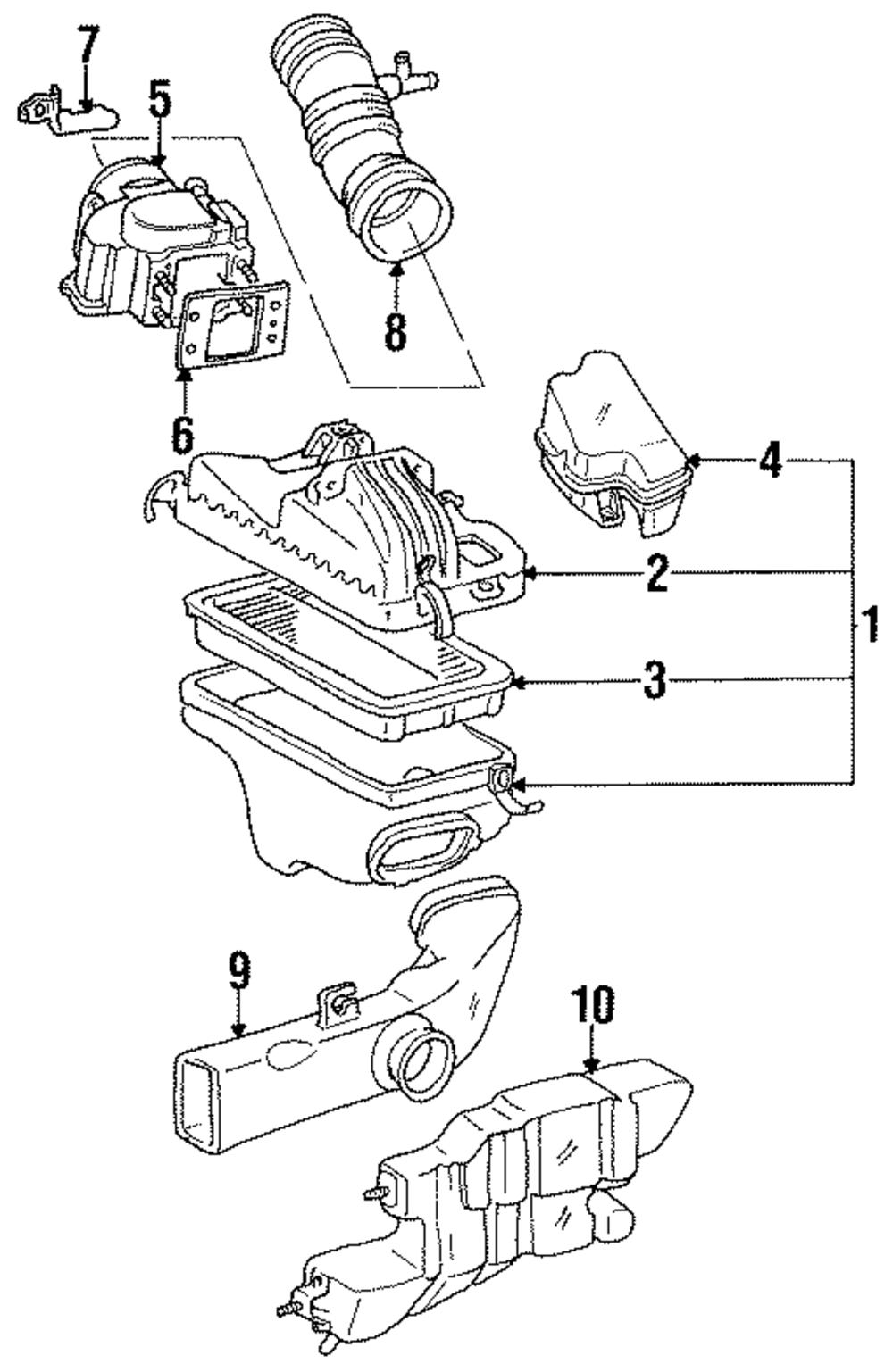 7
5
8
6
4
2
1
3
9
10