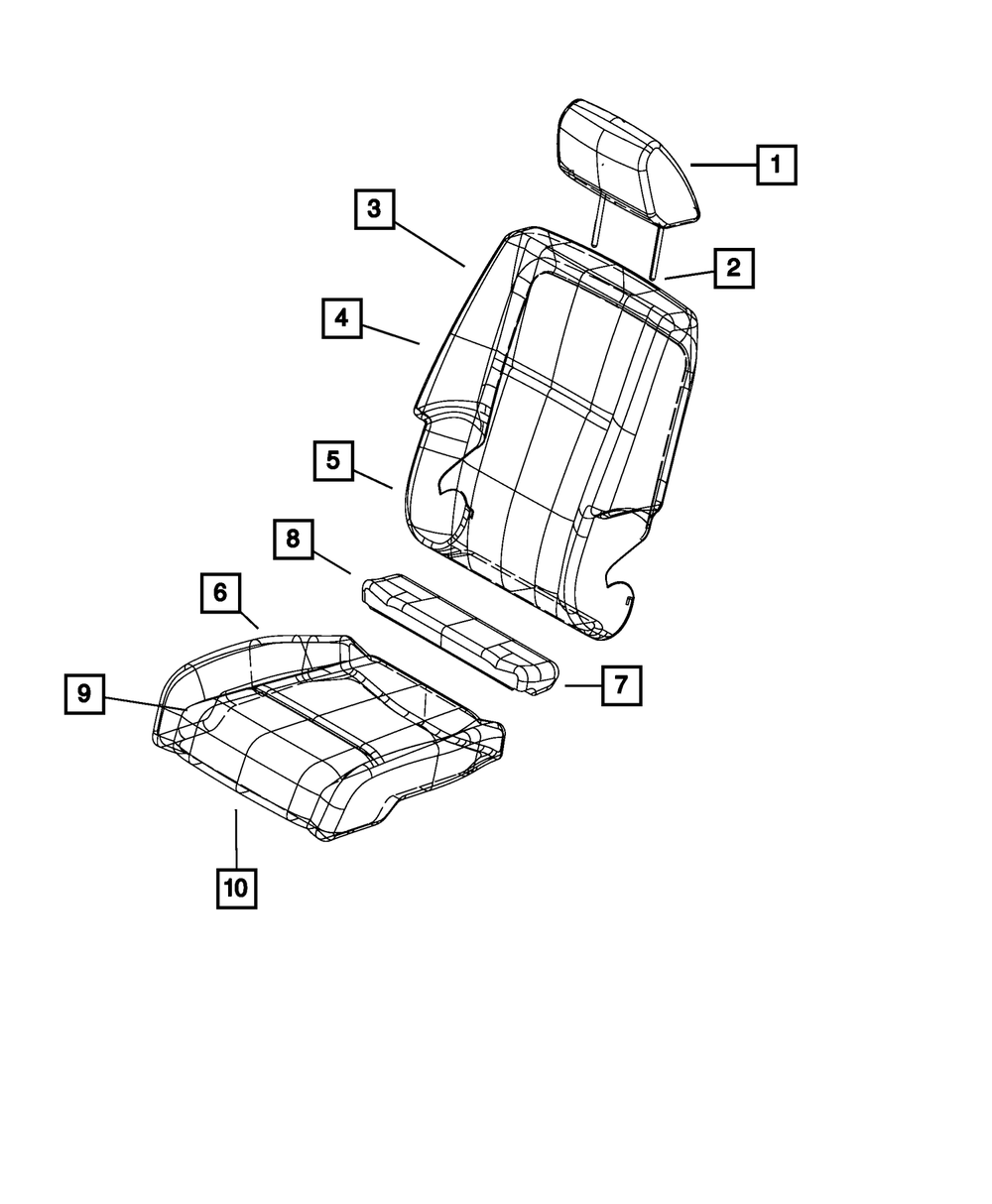 1
3
2
4
5
8
6
7
9
10