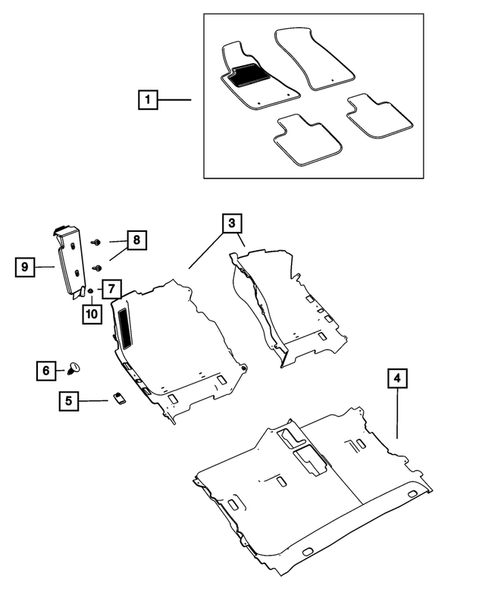 1
3
8
9
7
10
6
5
4