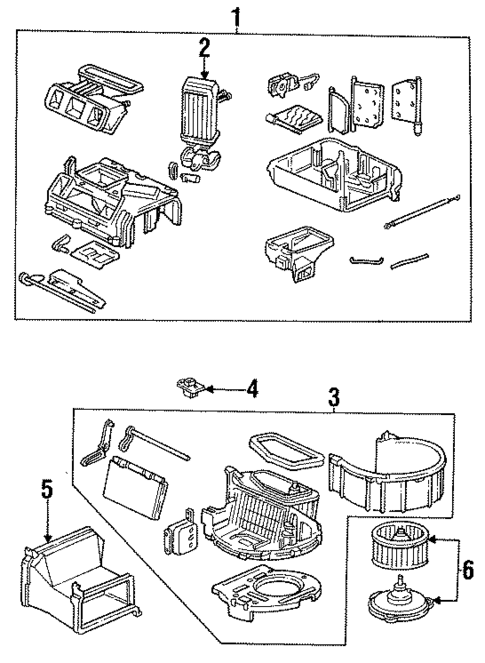 1
2
4
3
5
6