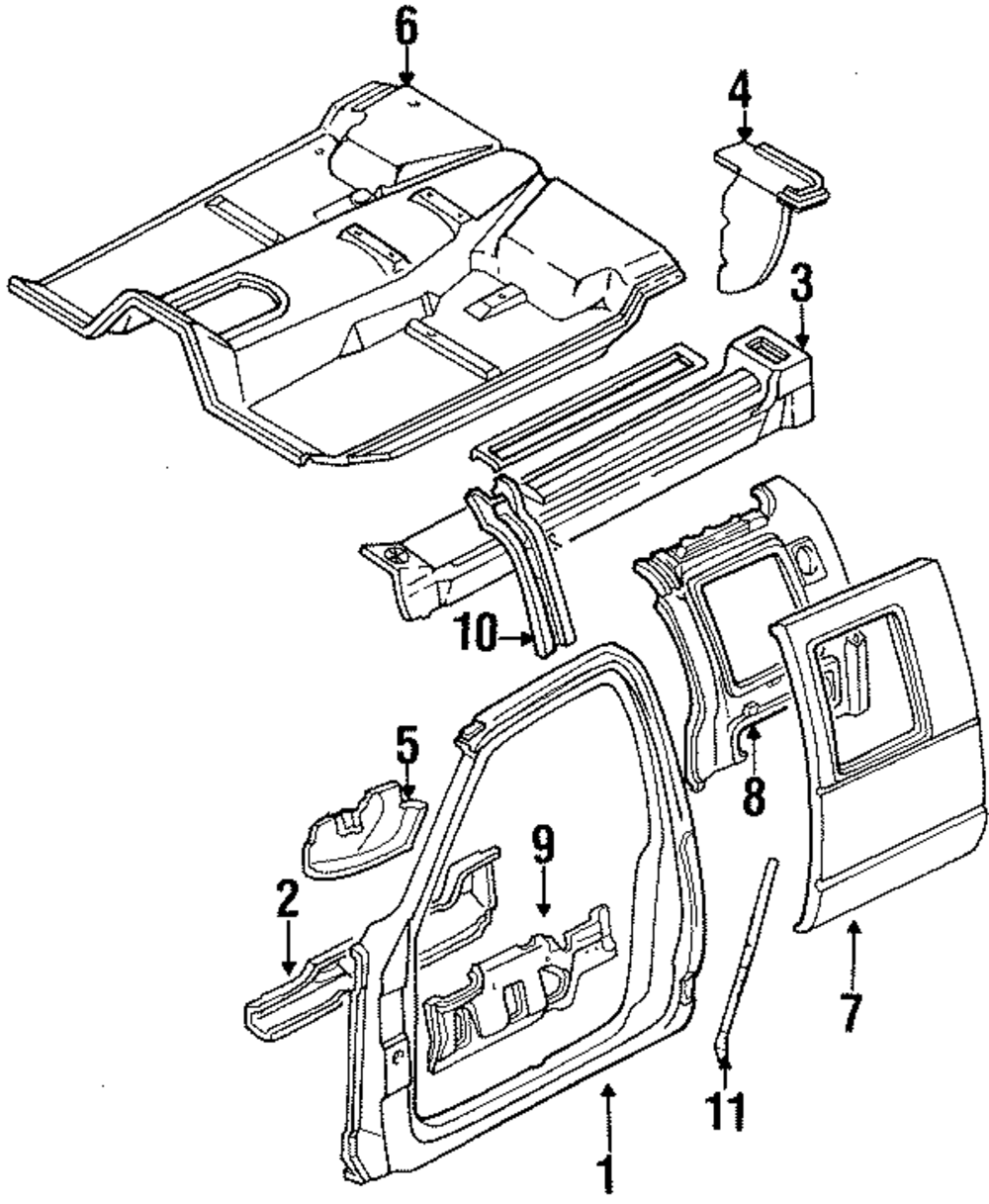 6
4
3
10
5
8
9
2
7
11
1