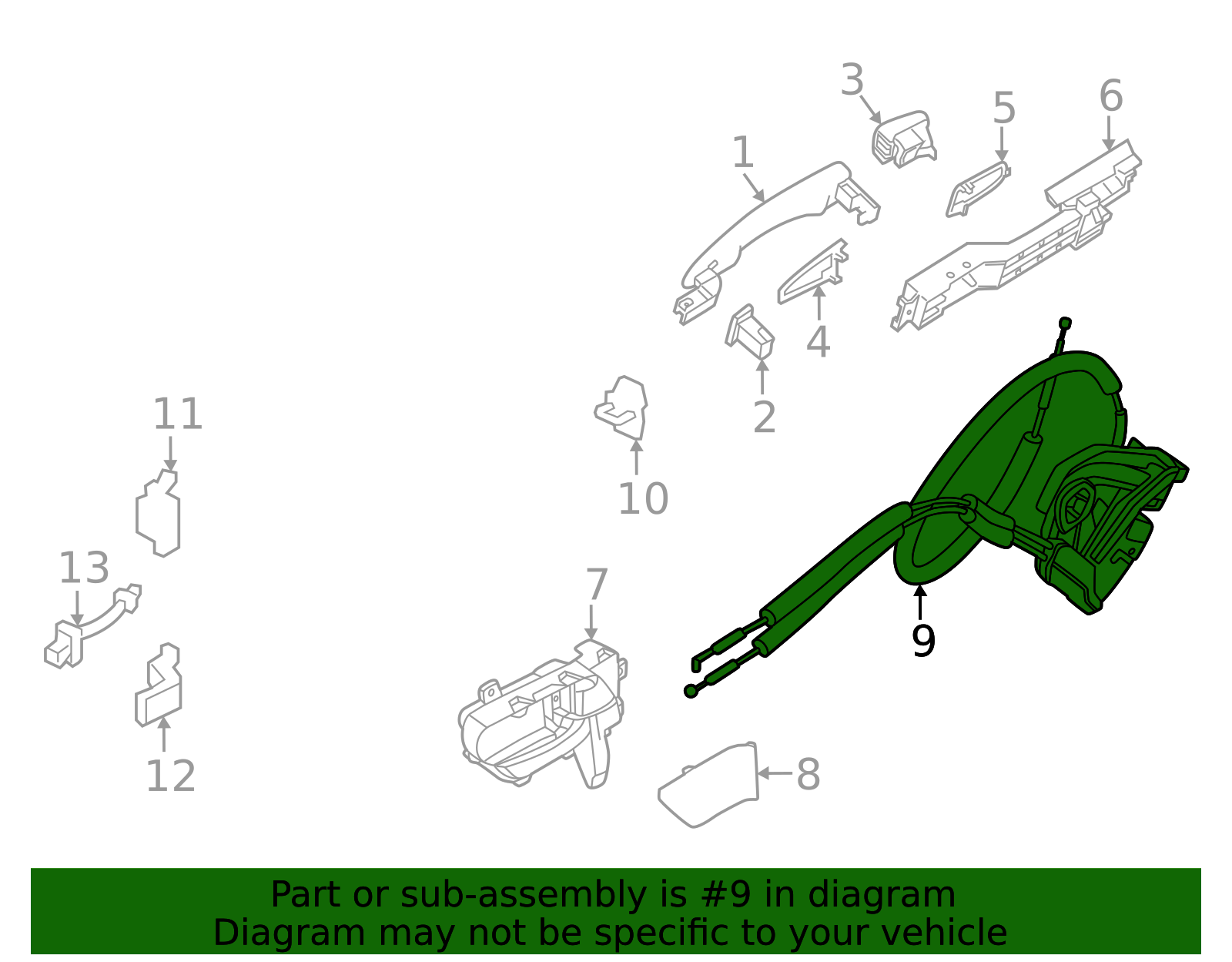 3
5
6
1
4
2
11
10
13
7
9
12
8

Part or sub-assembly is #9 in diagram
Diagram may not be specific to your vehicle