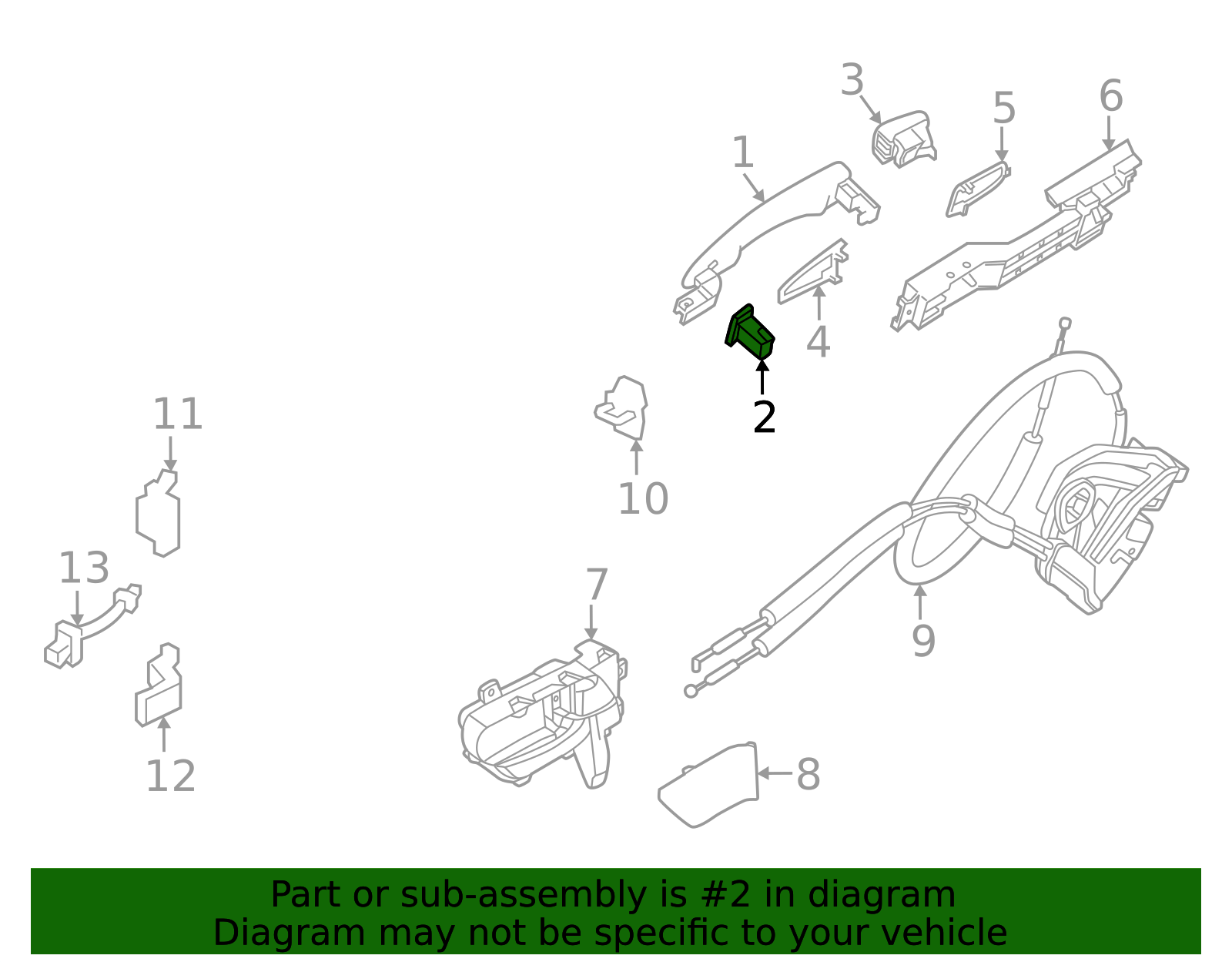 3
5
6
1
4
2
11
10
13
7
9
12
8

Part or sub-assembly is #2 in diagram
Diagram may not be specific to your vehicle