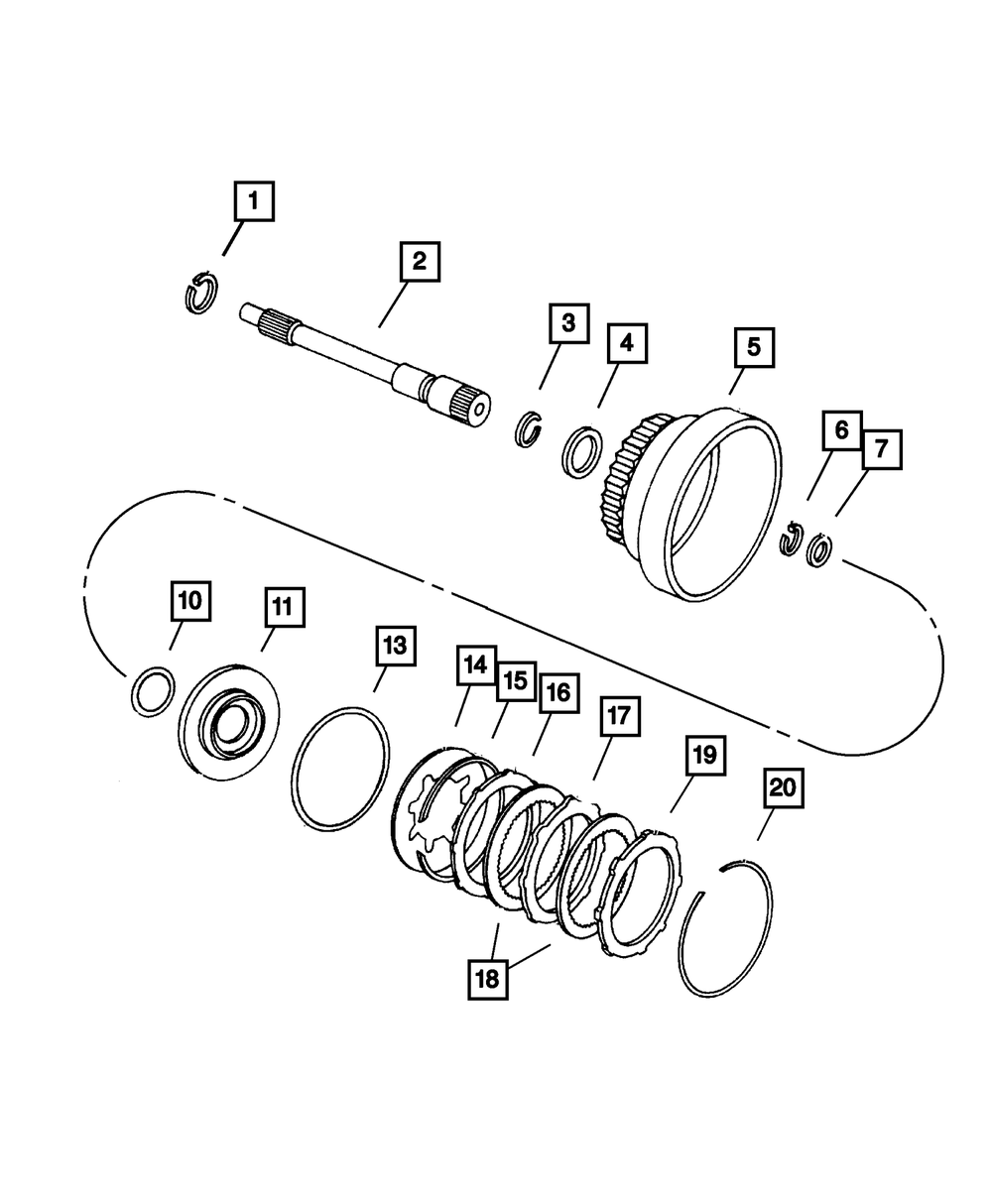 1
2
3
4
5
6
7
10
11
13
14
15
16
17
19
20
18