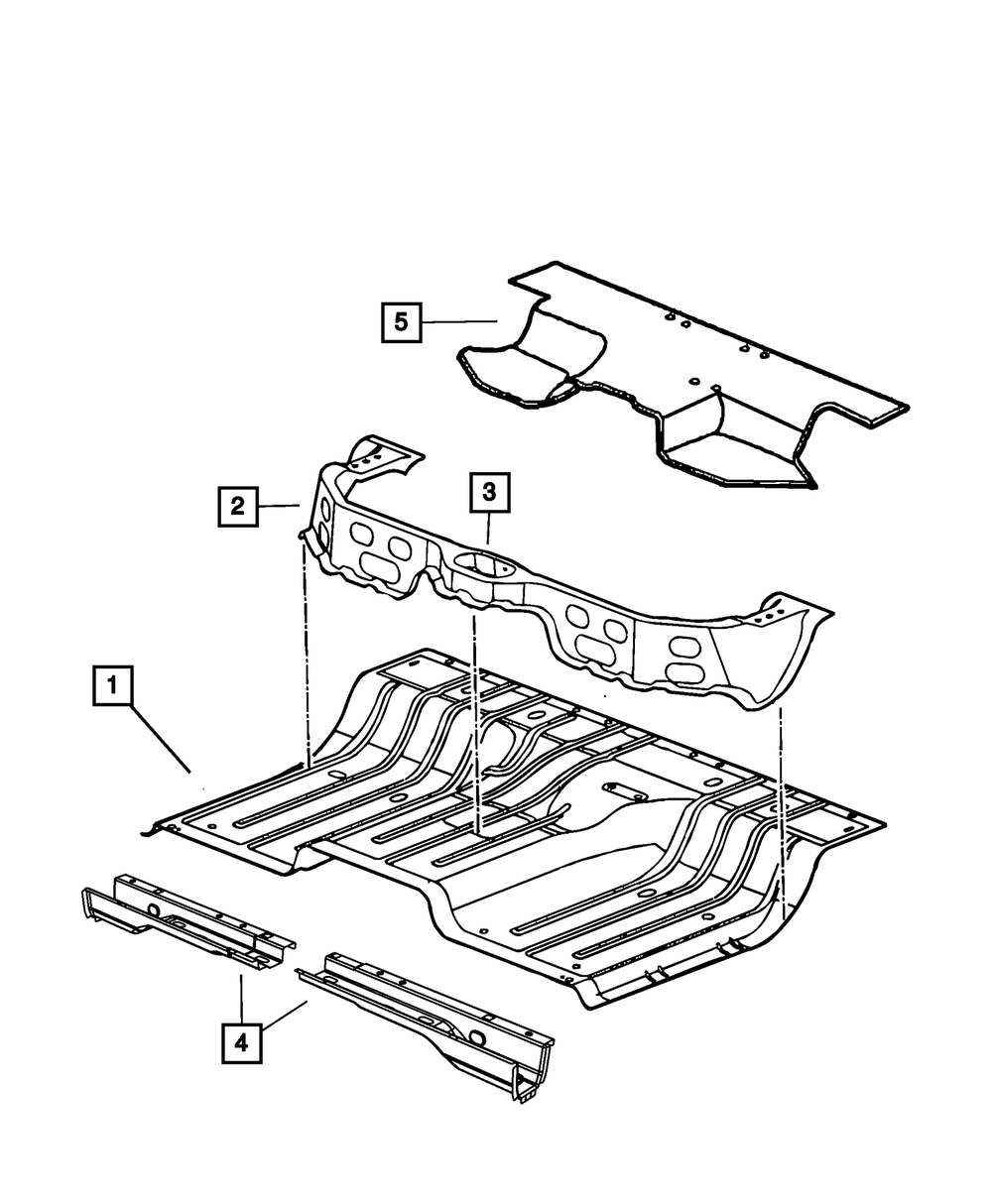 5
2
3
1
4