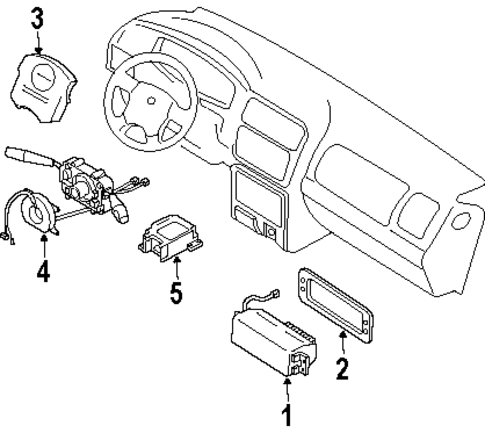 3
4
5
2
1