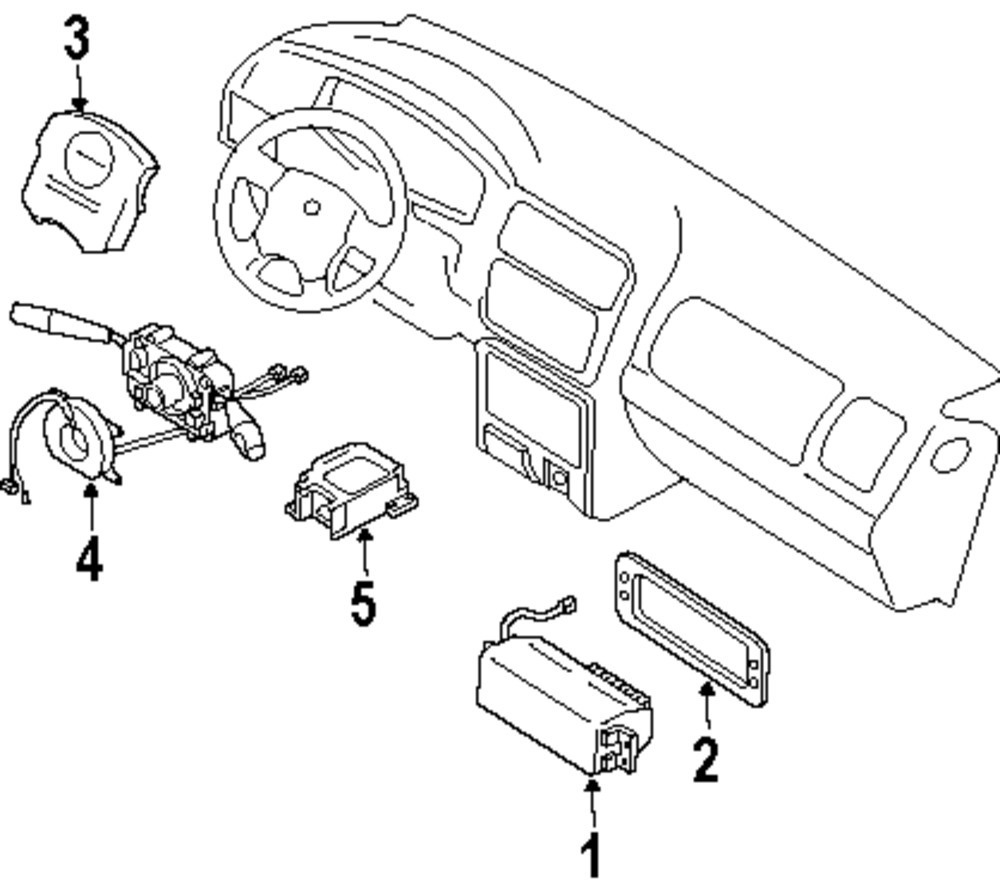 3
4
5
2
1