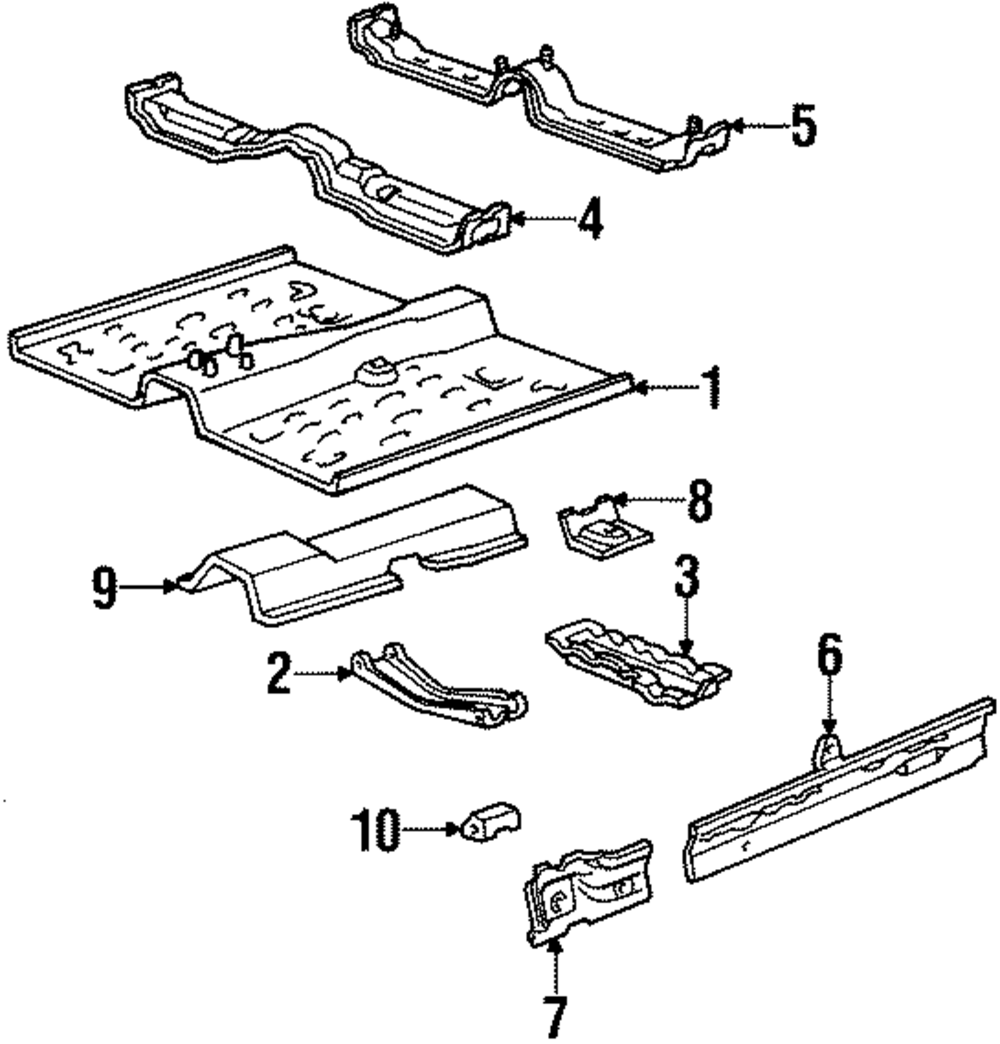 5
4
1
8
9
3
2
6
10
7