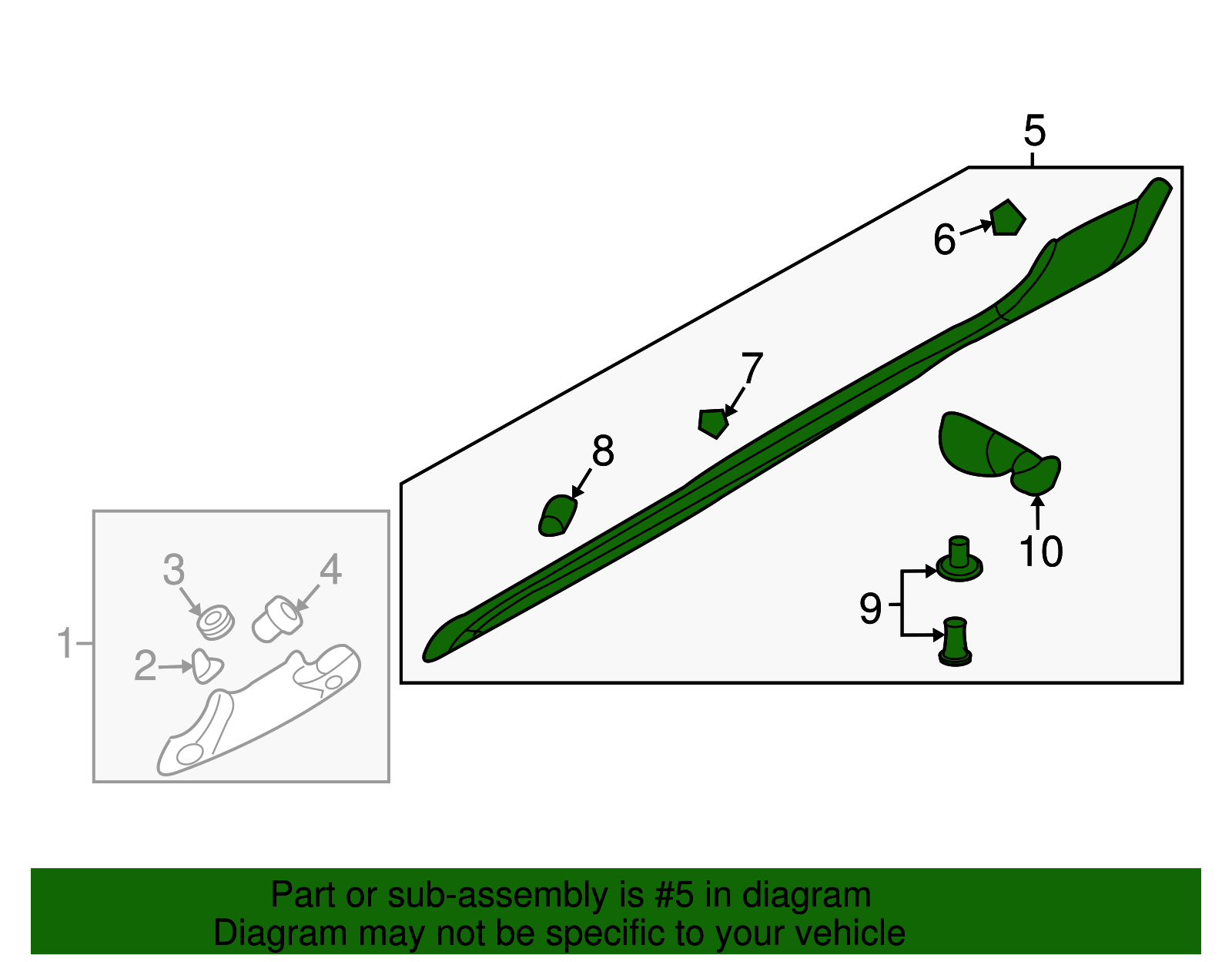 5
6
7
8
10
9
3
4
1
2

Part or sub-assembly is #5 in diagram
Diagram may not be specific to your vehicle