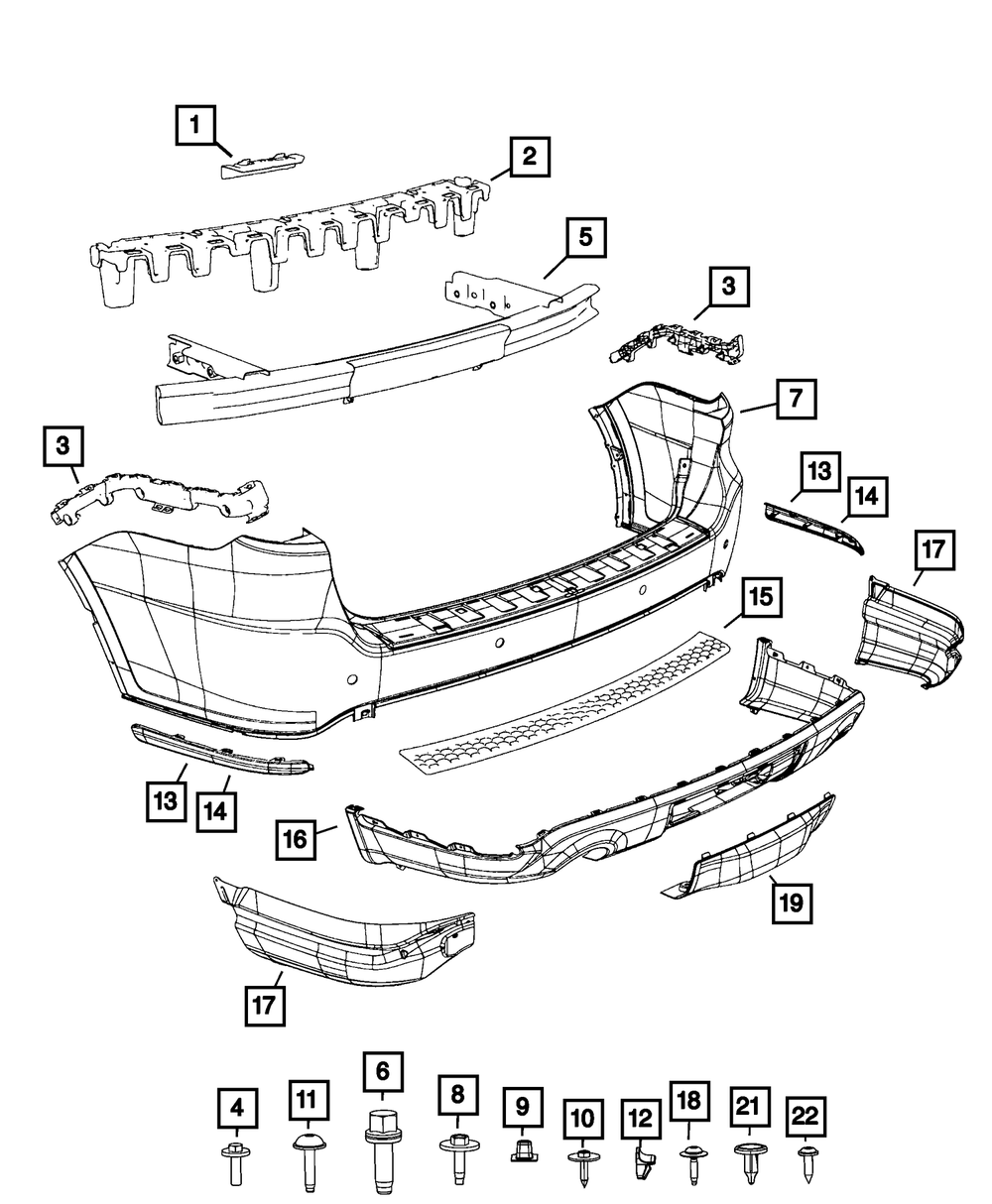 1
2
5
3
7
3
13
14
17
15
13
14
16
19
17
4
11
6
8
9
10
12
18
21
22