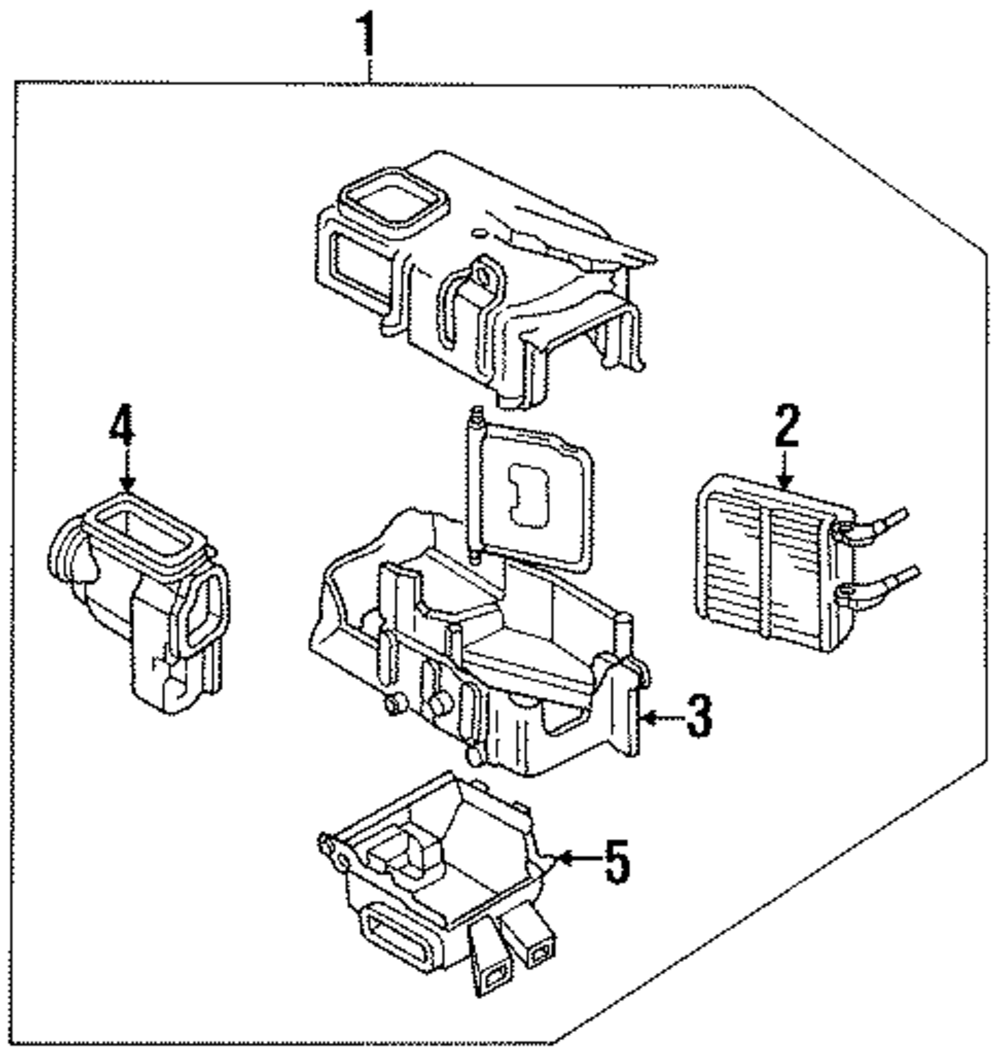 1
4
2
3
5