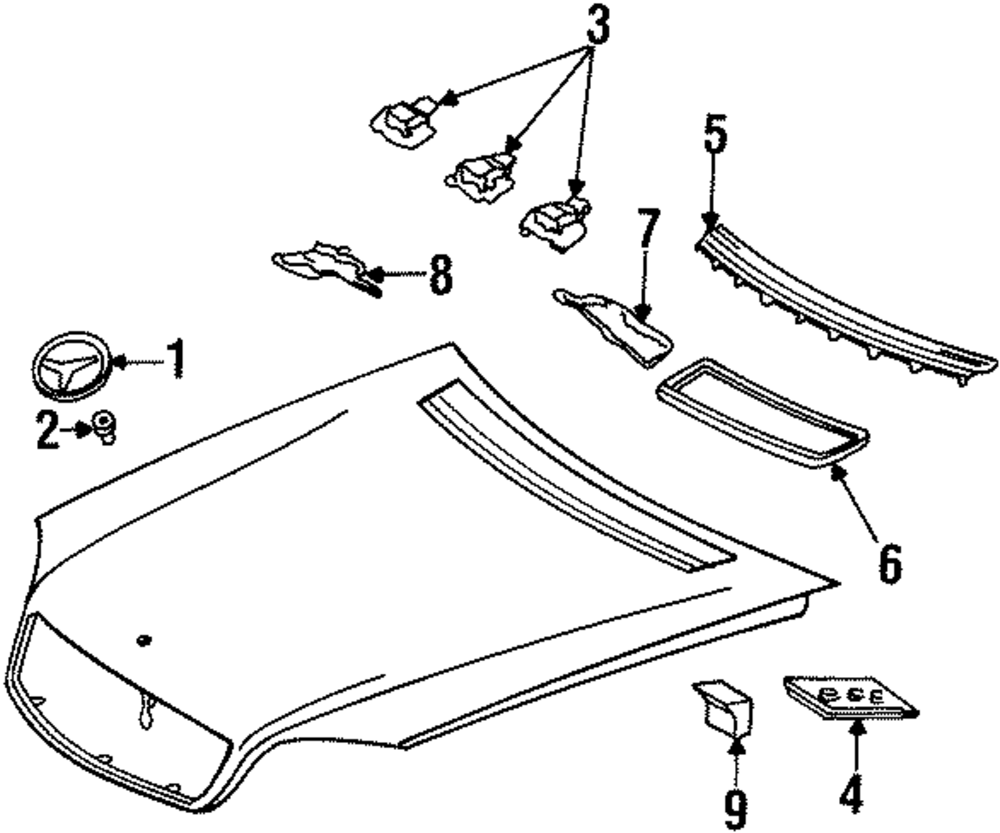 3
5
7
8
1
2
6
9
4