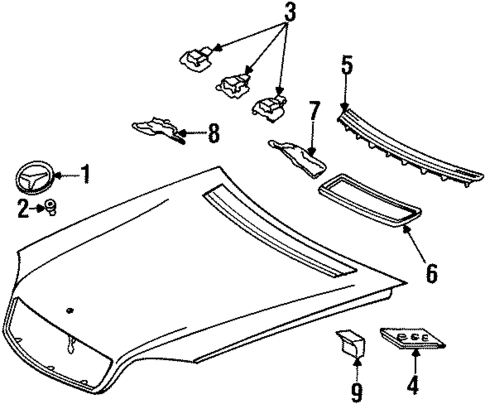 3
5
7
8
1
2
6
9
4