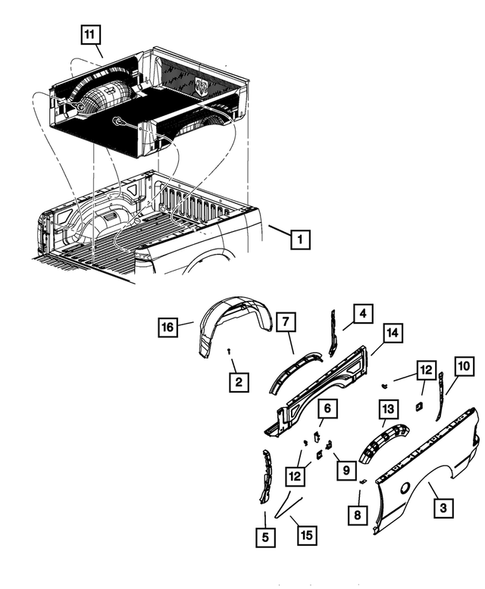 11
1
16
7
4
14
2
12
10
6
13
9
12
8
3
5
15