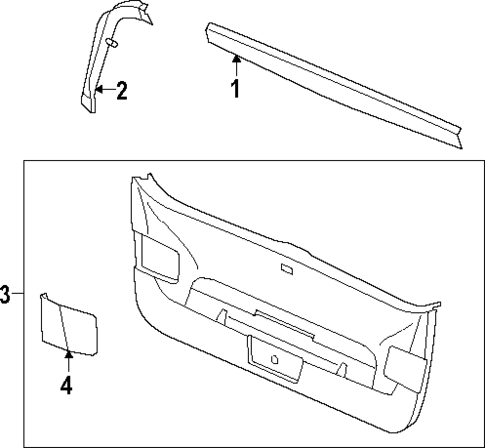 2
1
3
4