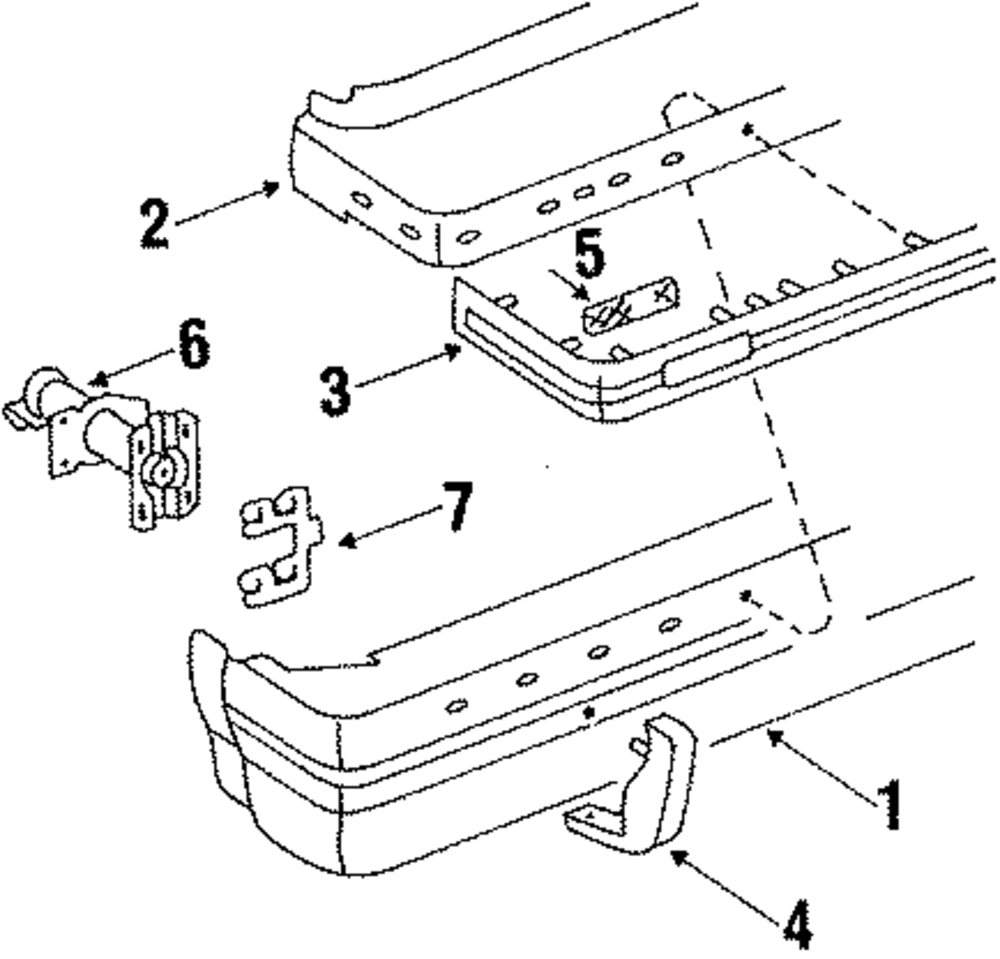 2
5
6
3
7
1
4