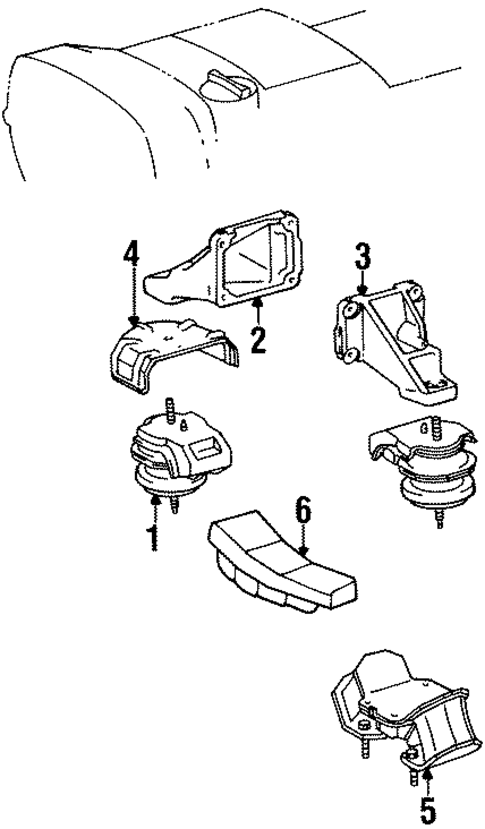 4
2
3
1
6
5