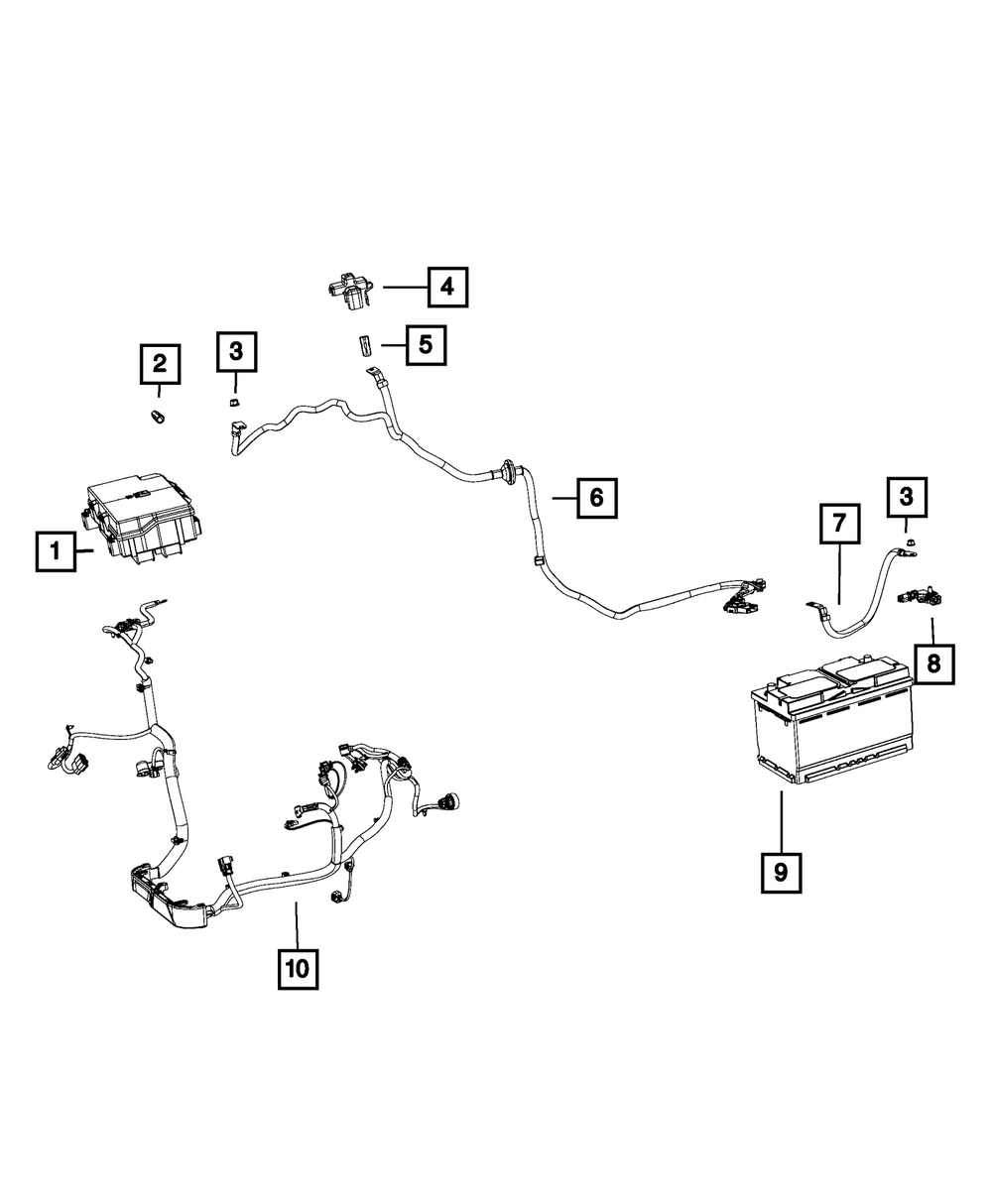 4
2
3
5
6
1
7
3
8
9
10