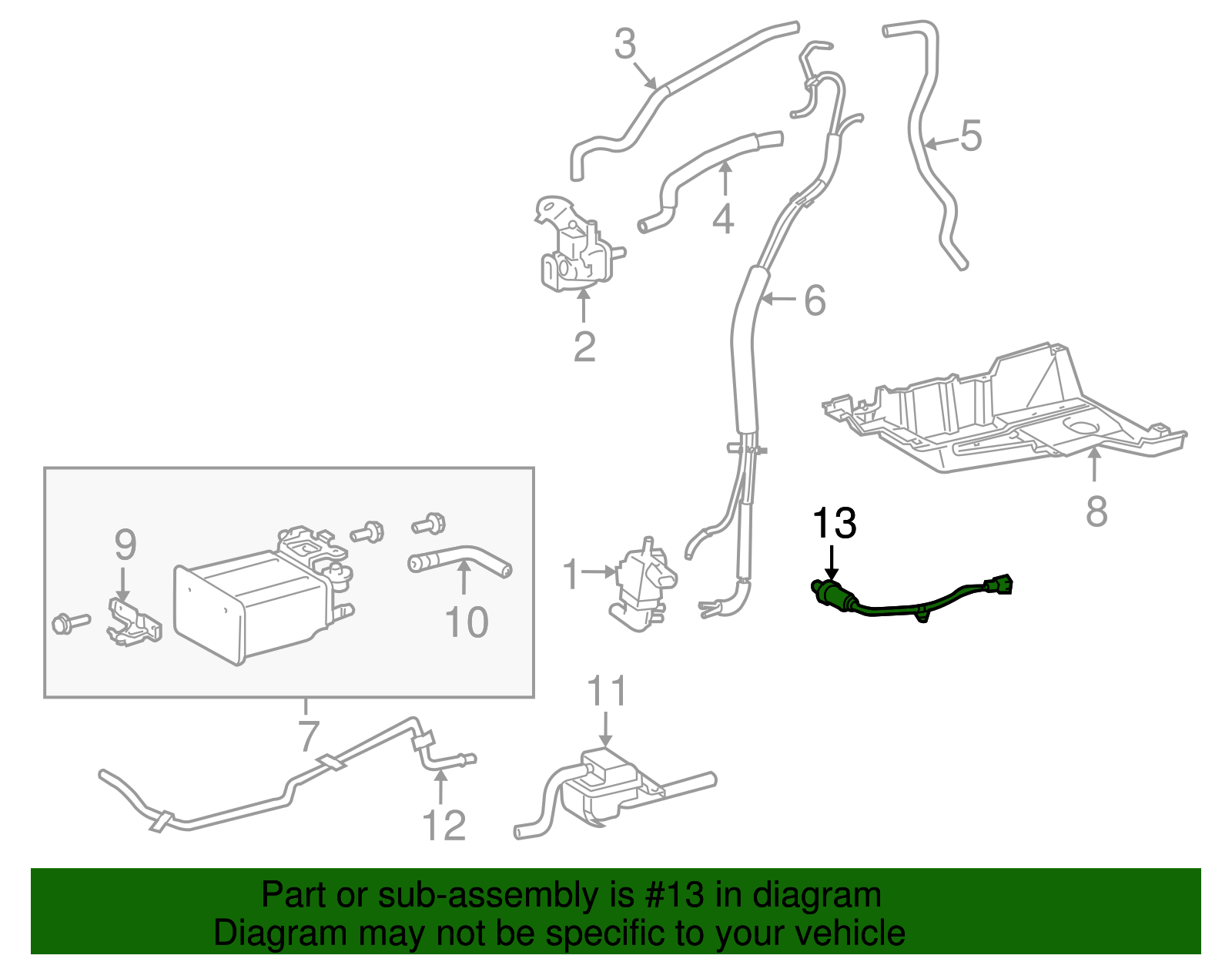 3
5
4
2
6
8
13
9
10
1
11
7
12

Part or sub-assembly is #13 in diagram
Diagram may not be specific to your vehicle