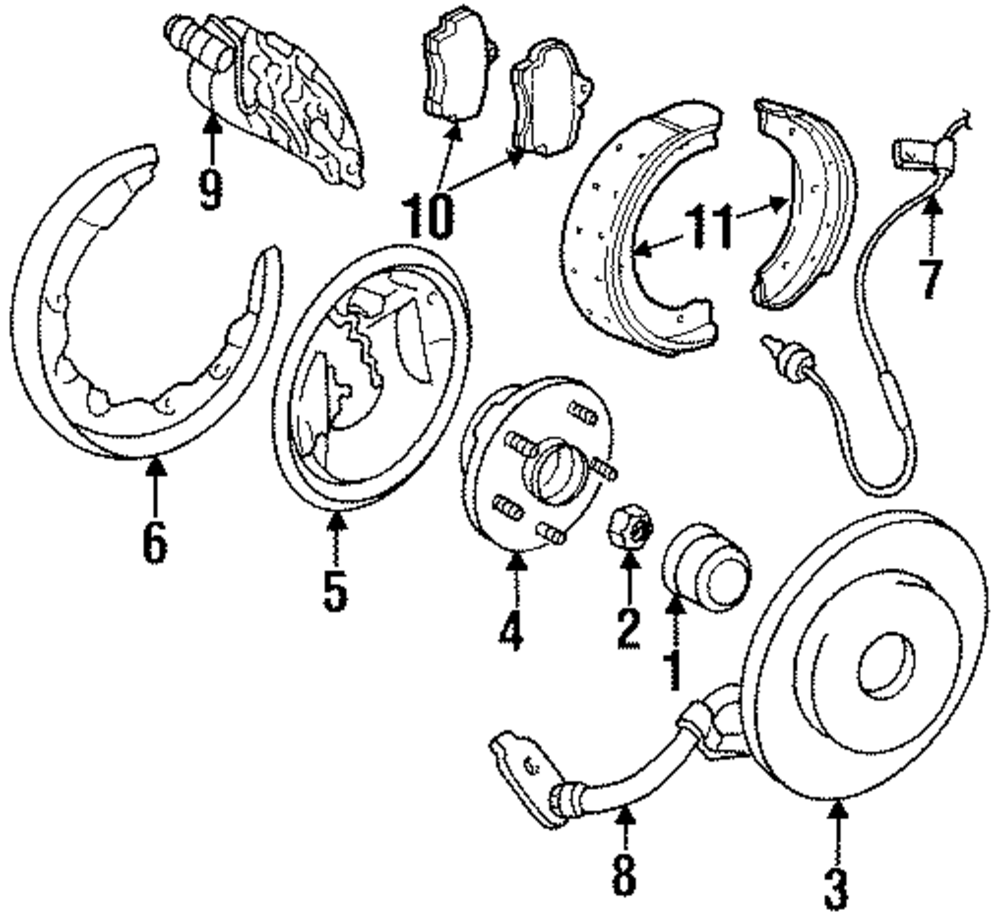 9
10
11
7
6
5
4
2
1
8
3