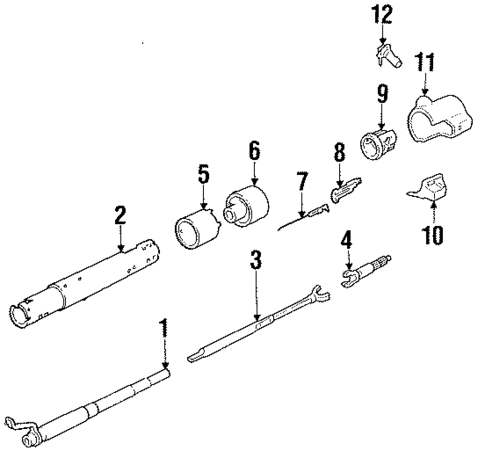 12
11
9
6
8
5
7
2
10
4
3
1