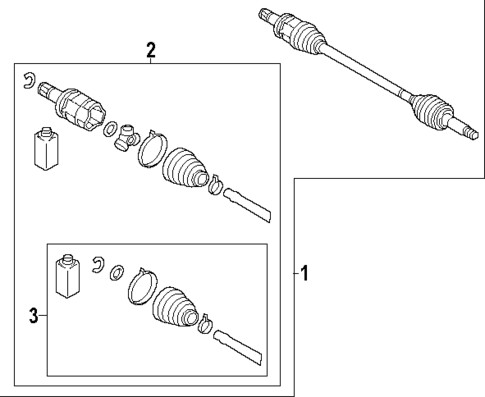 2
1
3