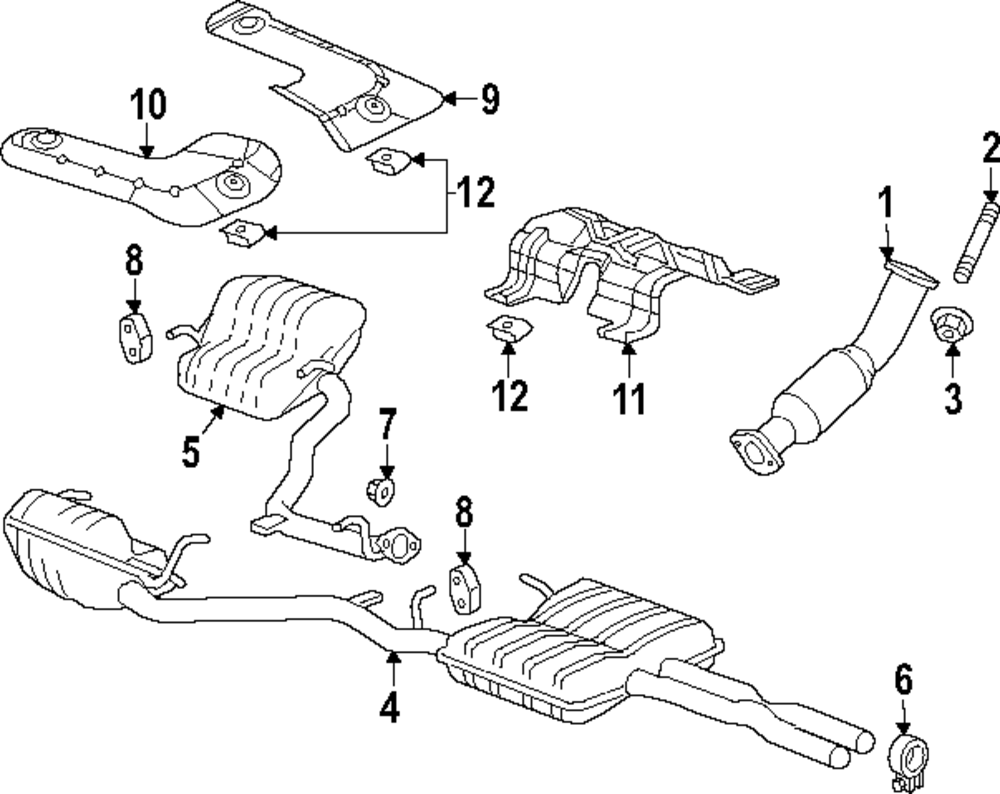 10
9
12
2
1
8
12
11
3
5
7
8
4
6