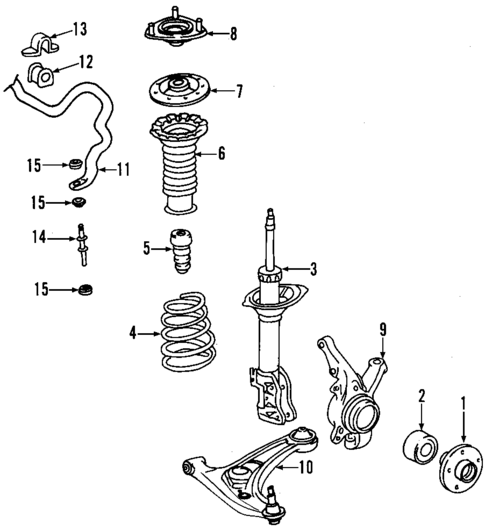 13
8
12
7
6
15
11
15
14
5
3
15
4
9
2
1
10