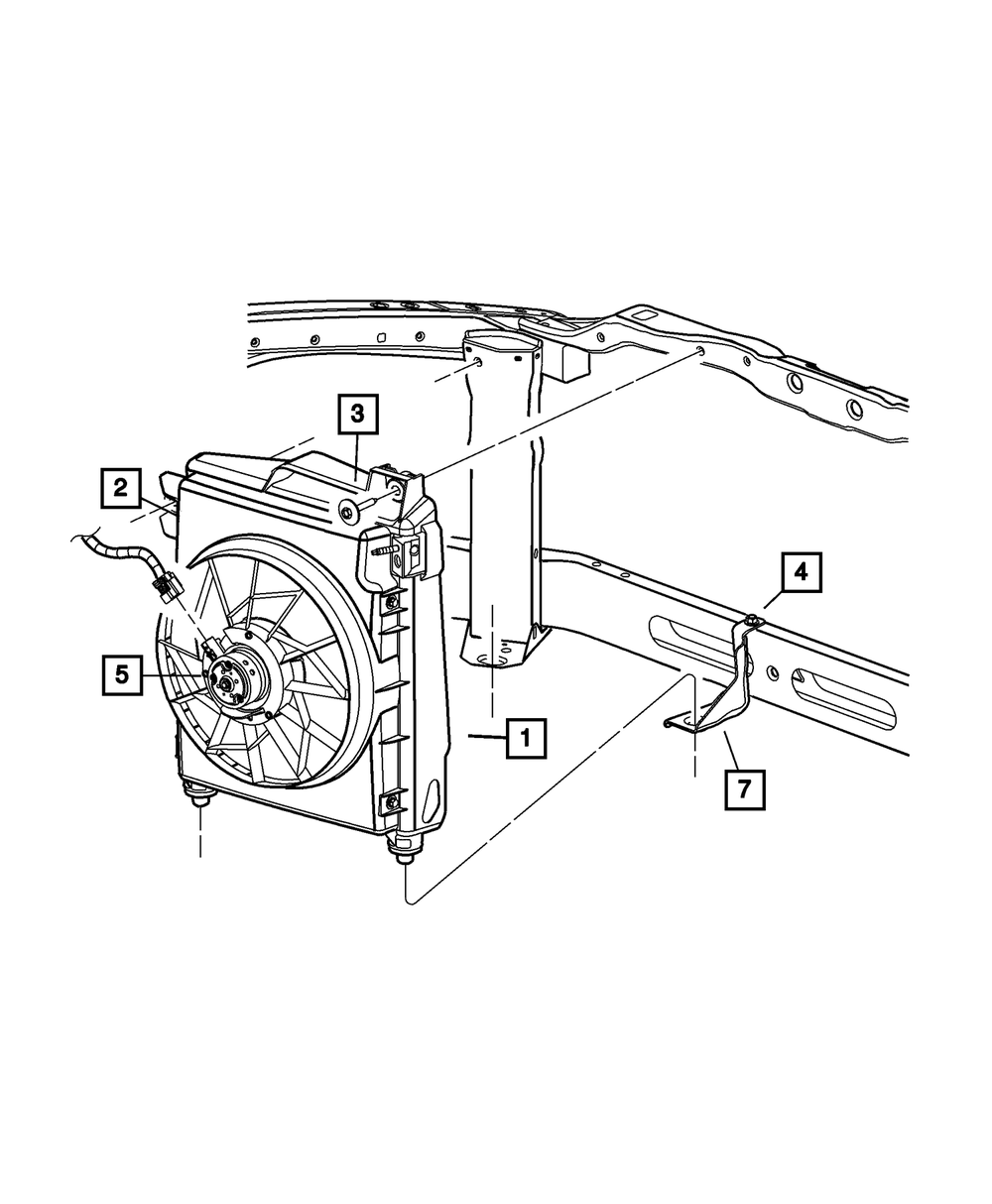 3
2
4
5
1
7