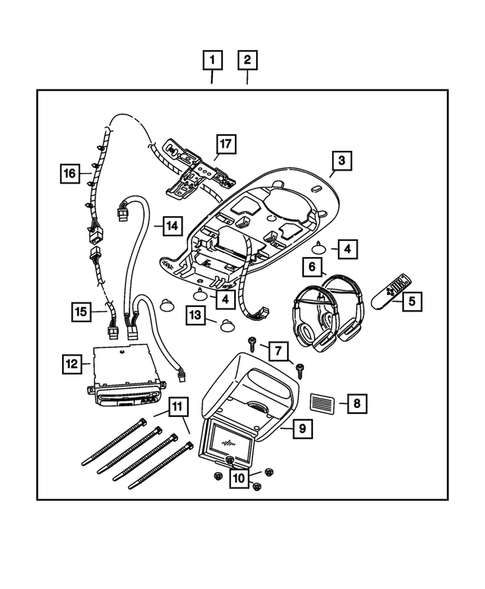 1
2
17
3
16
14
4
6
5
4
15
13
7
12
8
11
9
10